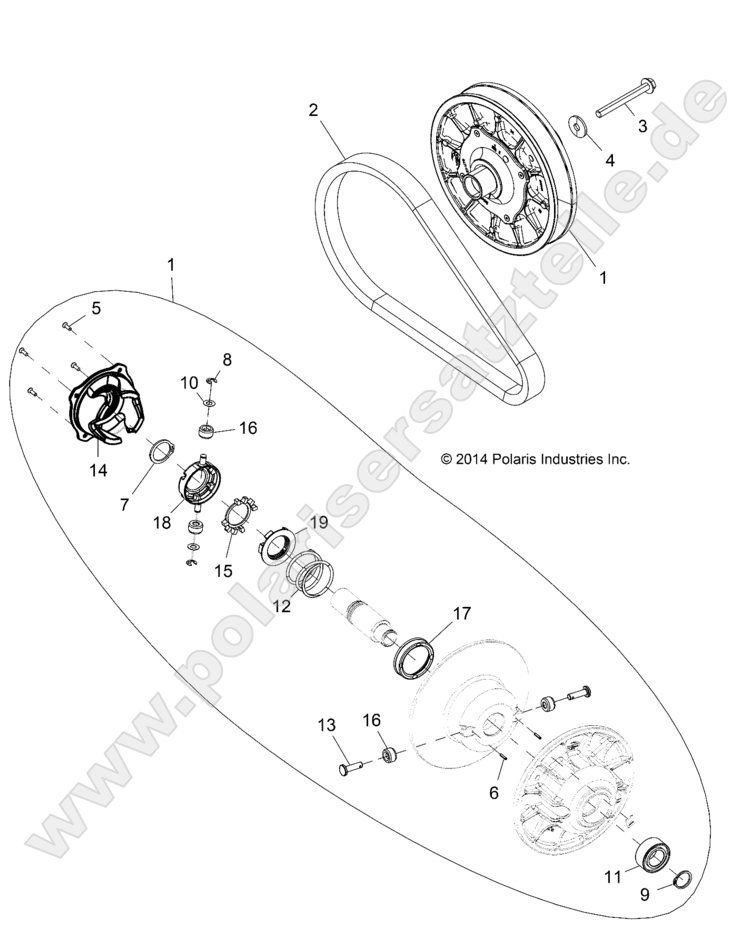 www.polarisersatzteile.de

2
3
4
1
1
5
8
10
16
14
7
18
15
19
12
17
© 2014 Polaris Industries Inc.
13
16
6
11
9