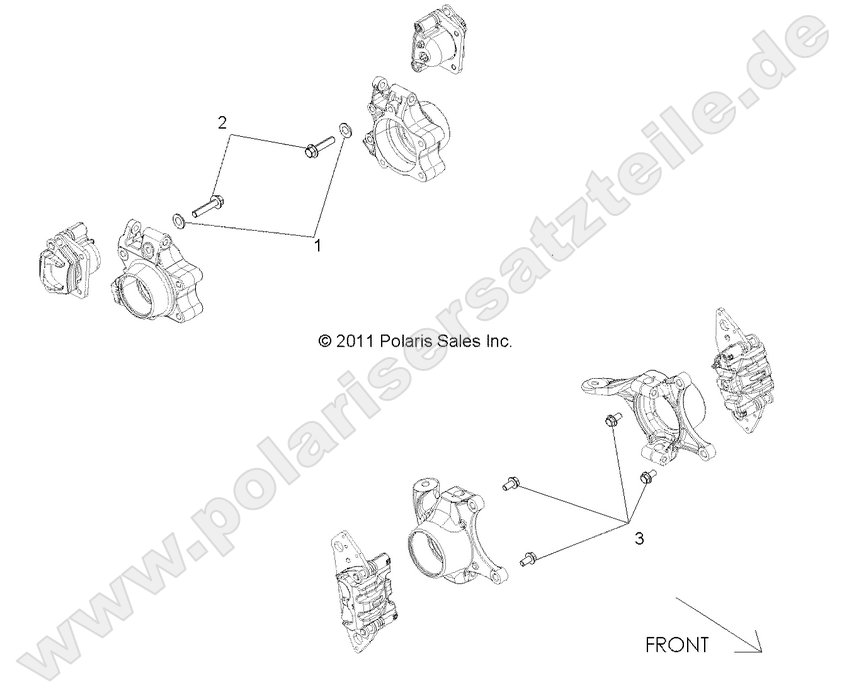 2

1

© 2011 Polaris Sales Inc.

3

FRONT

www.polarisersatzteile.de