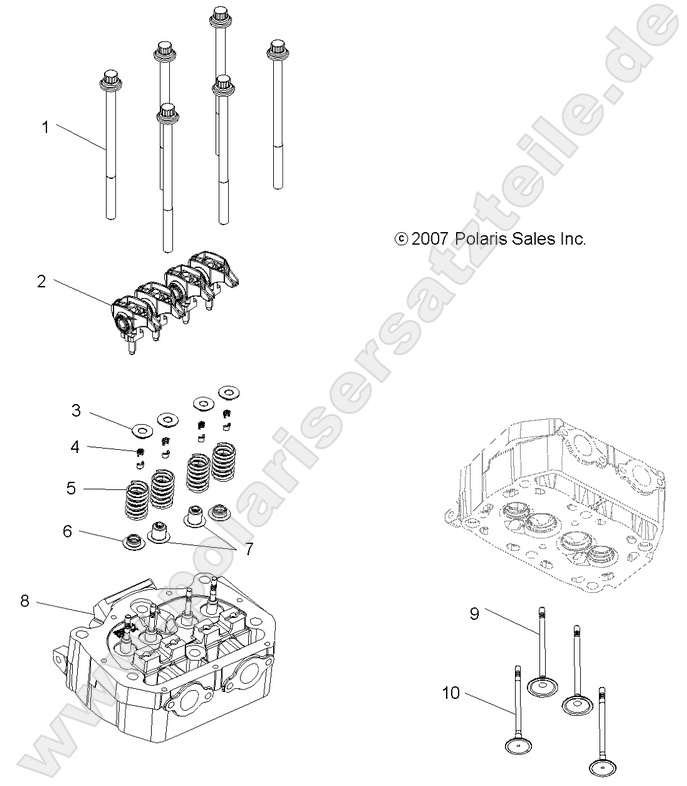 1

2

© 2007 Polaris Sales Inc.

3

4

5

6

7

8

9

10

www.polarisersatzteile.de