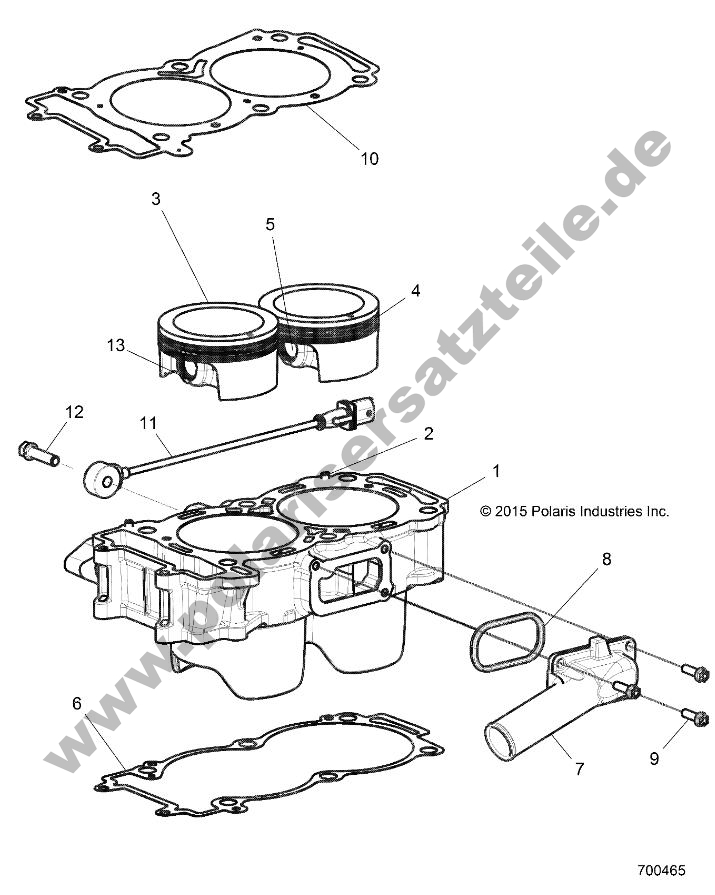 10

3

5

4

13

12

11

2

1

© 2015 Polaris Industries Inc.

8

6

7

9

www.polarisersatzteile.de

700465