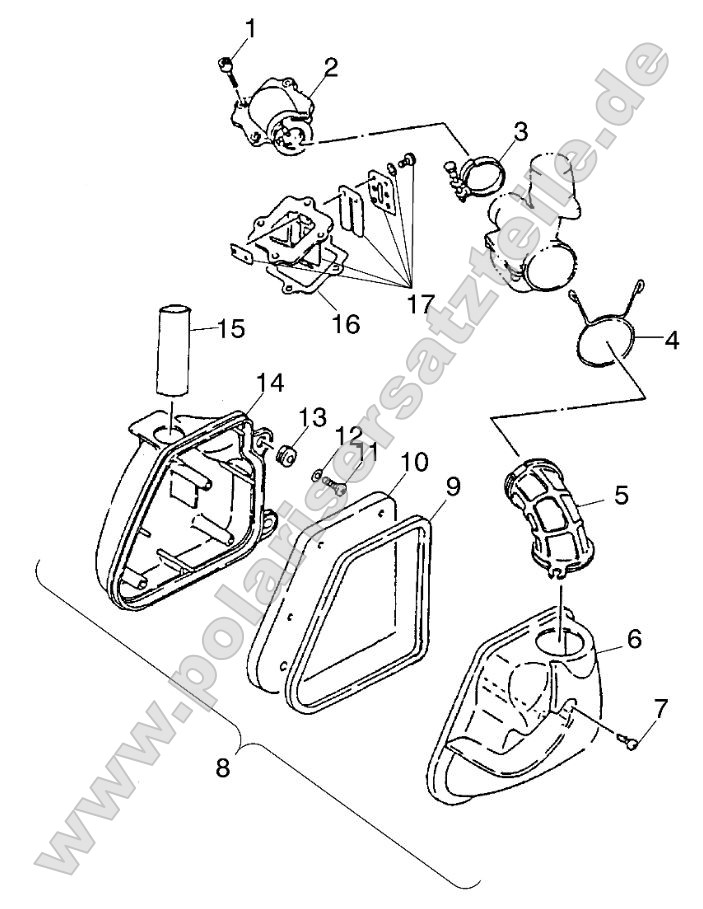 1
2
3
17
16
15
4
14
13
12
11
10
9
5
6
7
8
www.polarisersatzteile.de