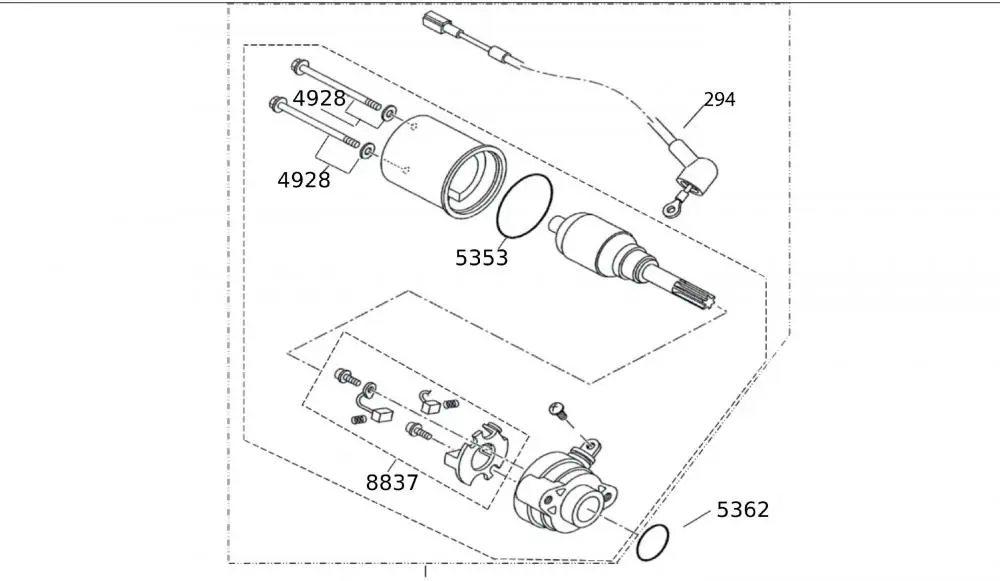 294
4928
4928
5353
8837
5362