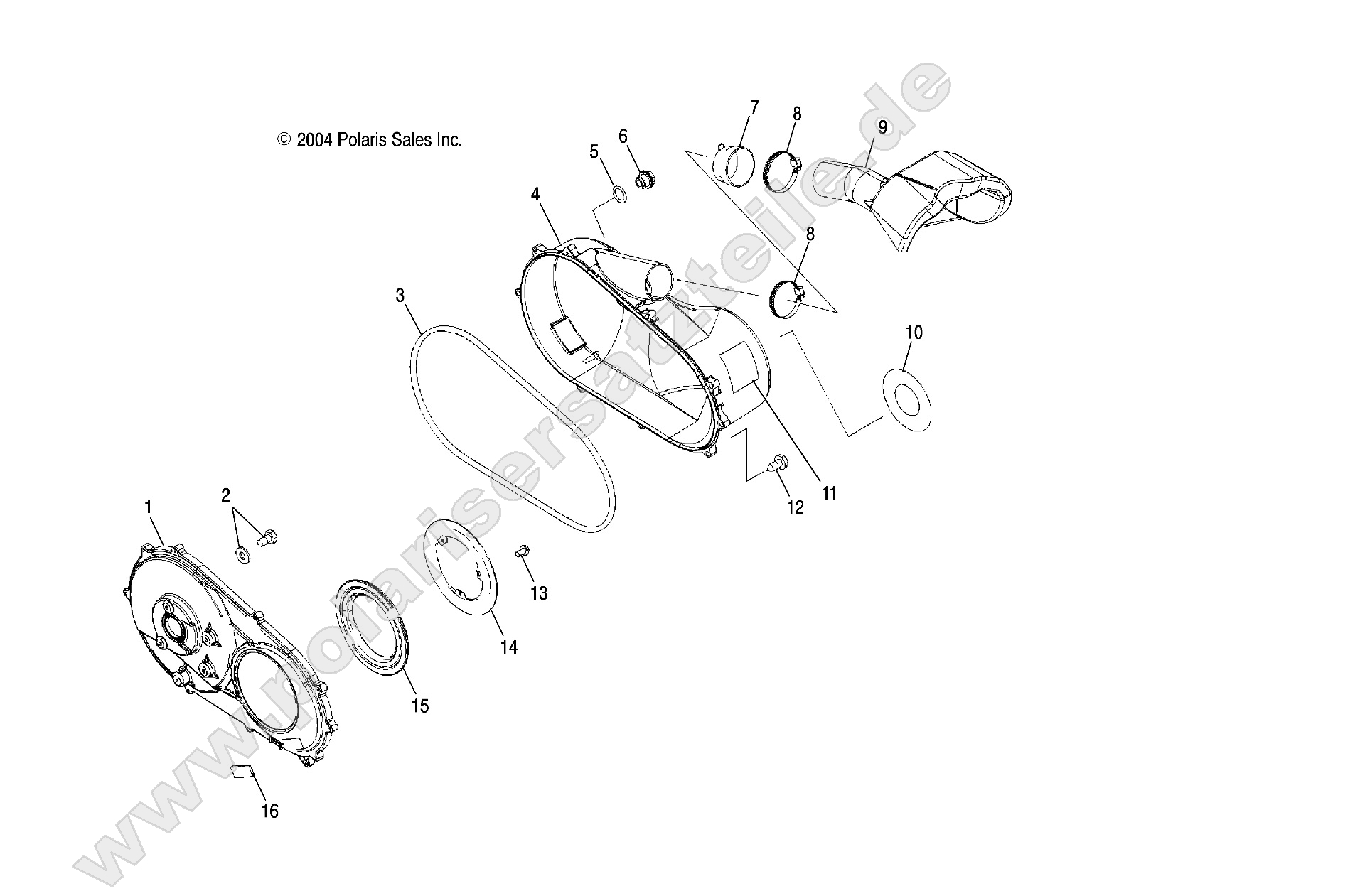 © 2004 Polaris Sales Inc.

7
8
9
6
5
4
8
3
10
11
12
1
2
13
14
15
16

www.polarisersatzteile.de