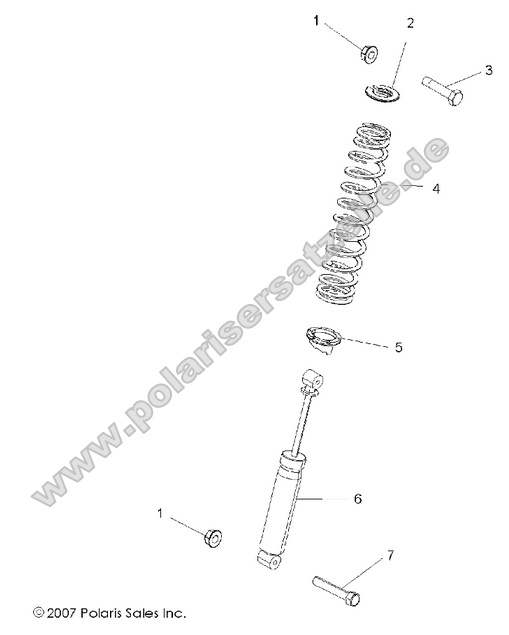 1
2
3
4
5
6
1
7

www.polarisersatzteile.de

© 2007 Polaris Sales Inc.