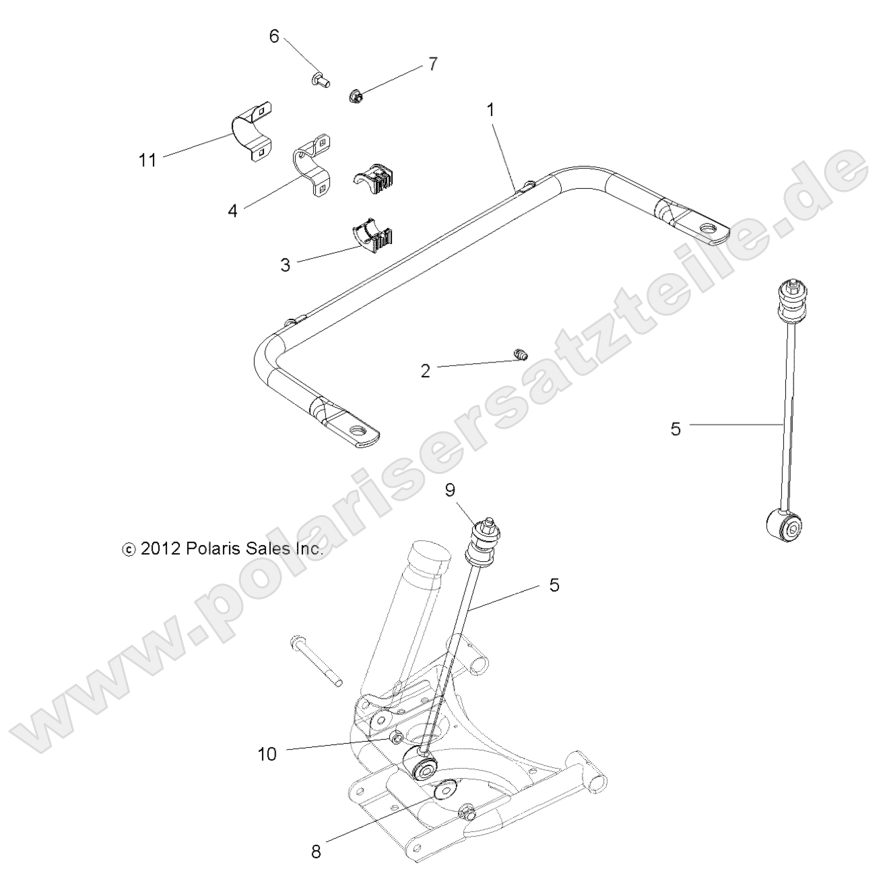 6
7
1
11
4
3
2
5
9
© 2012 Polaris Sales Inc.
5
10
8
www.polarisersatzteile.de