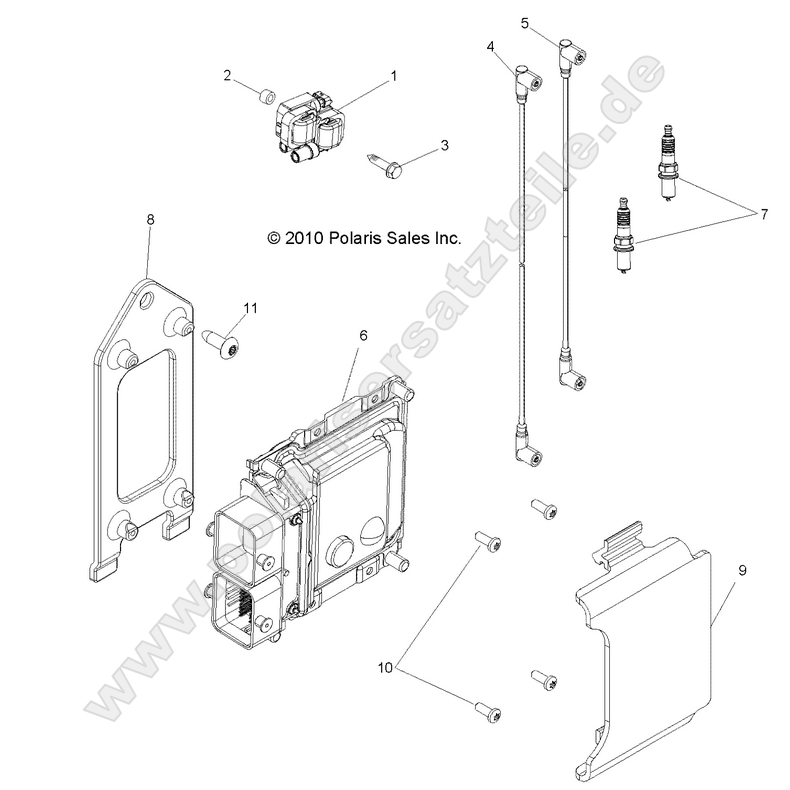 5
4
2
1
3
7
8
© 2010 Polaris Sales Inc.
11
6
9
10
www.polaris-ersatzteile.de