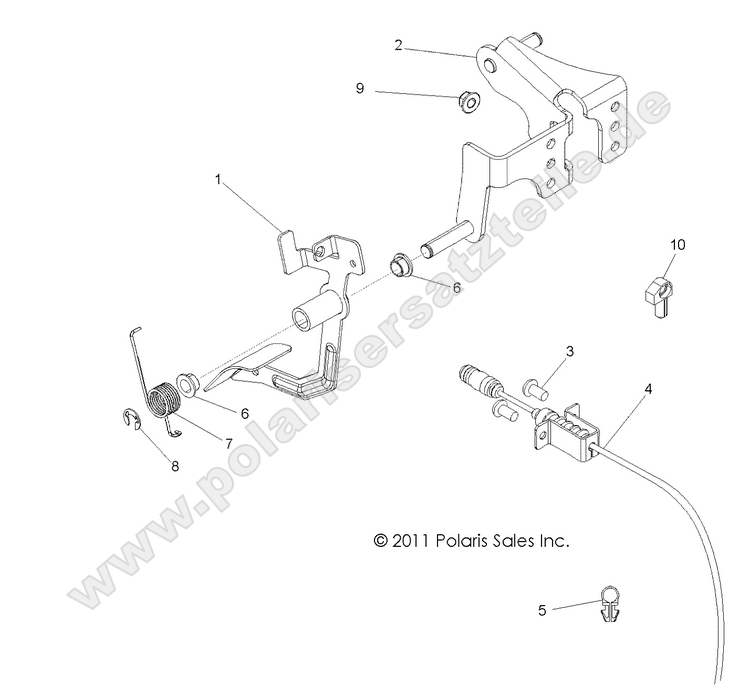 2

9

1

10

6

3

4

6

7

8

© 2011 Polaris Sales Inc.

5

www.polarisersatzteile.de