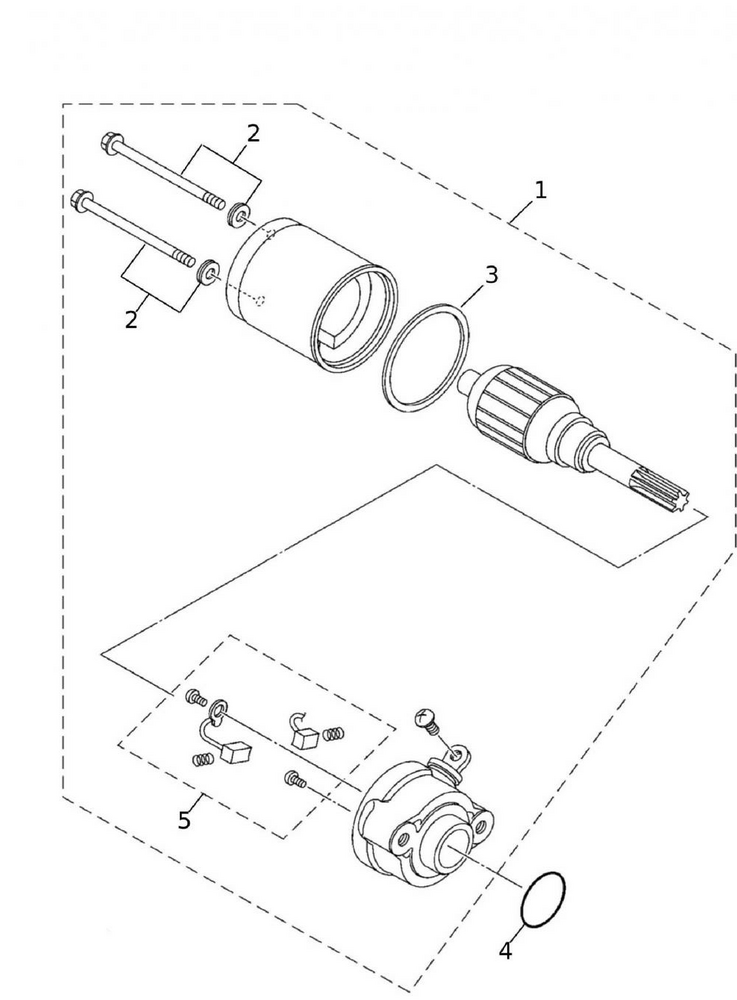 2
1
3
2
5
4