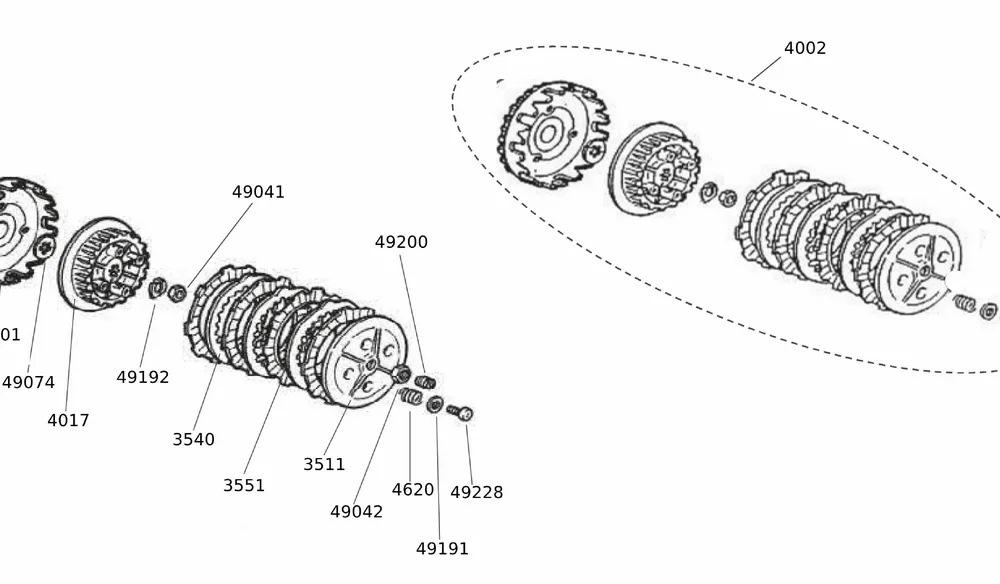 4002

49041

49200

01

49074

49192

4017

3540

3551

3511

49042

4620

49228

49191