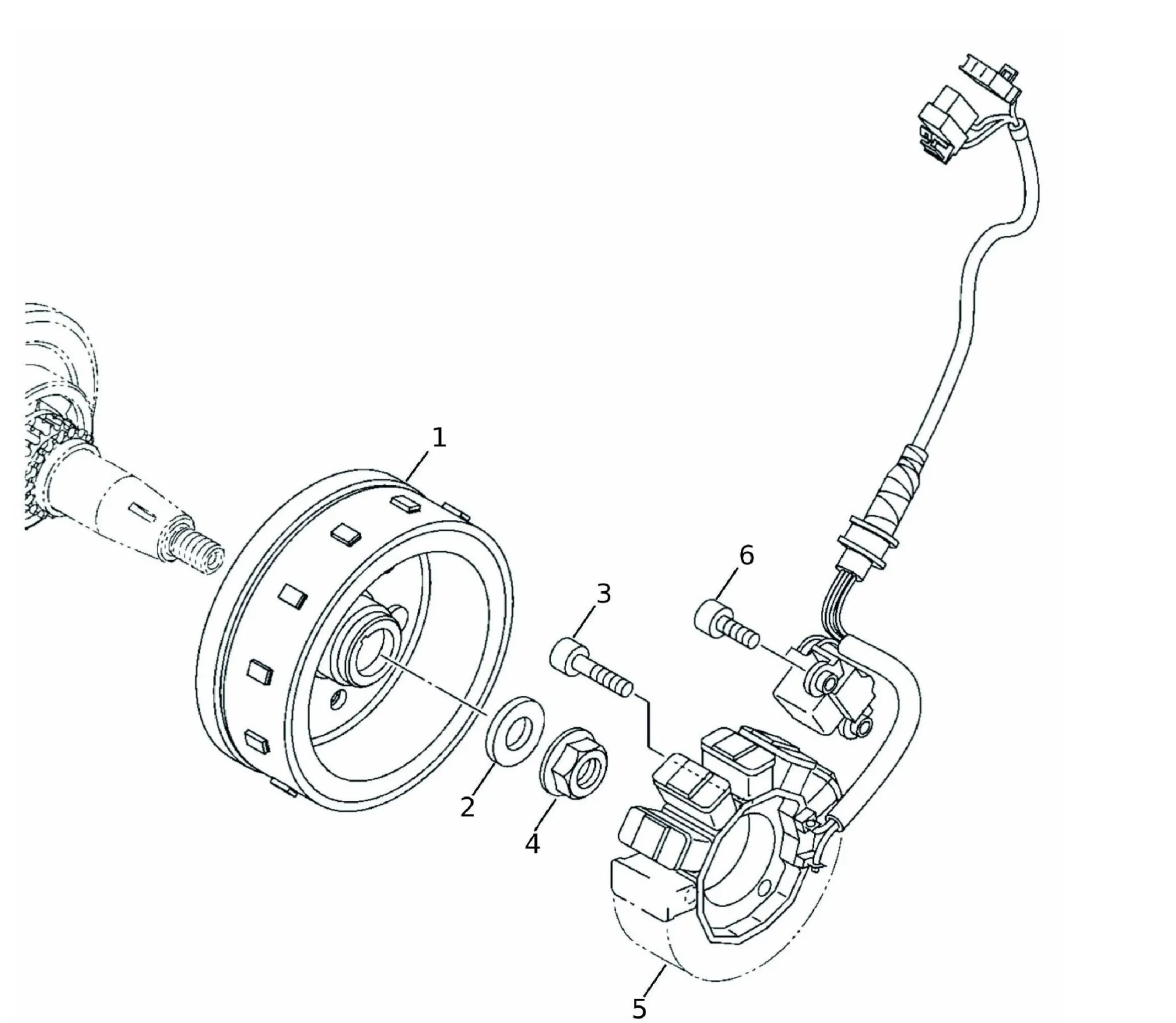 1
6
3
2
4
5