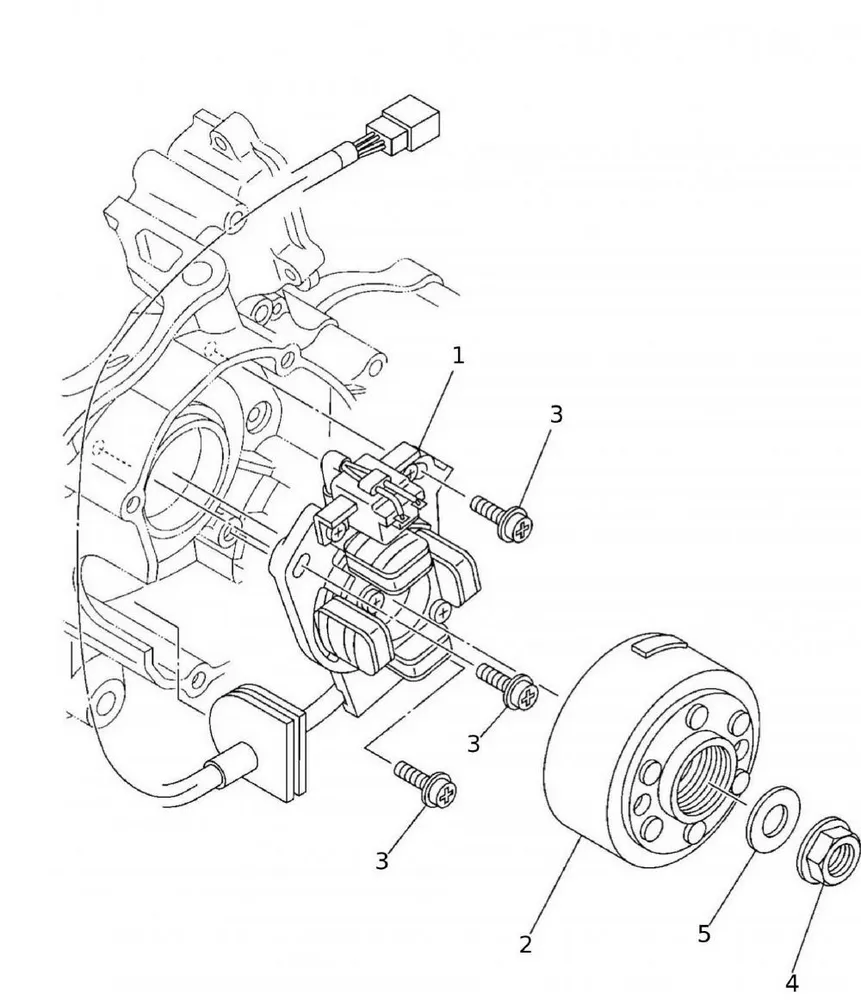 1
3
3
3
2
5
4