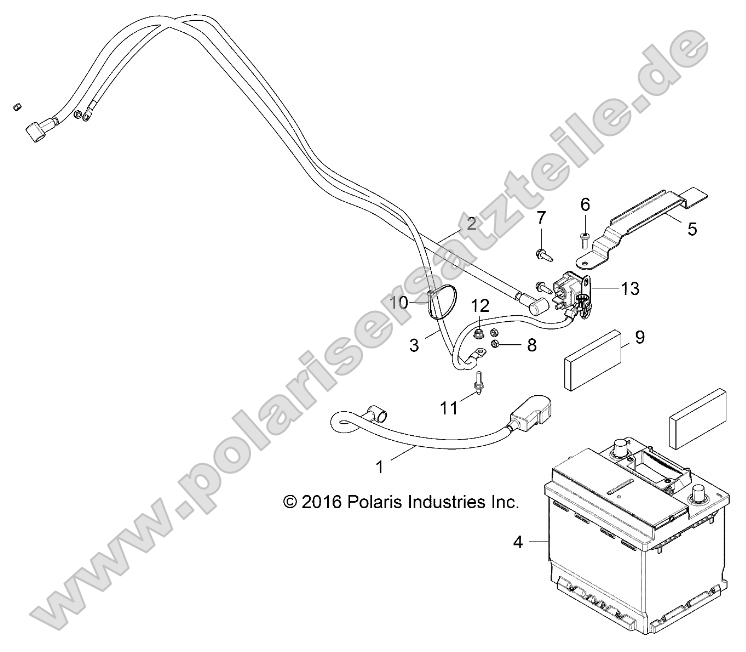 www.polarisersatzteile.de

2
7
6
5
13
10
12
3
8
9
11
1
© 2016 Polaris Industries Inc.
4