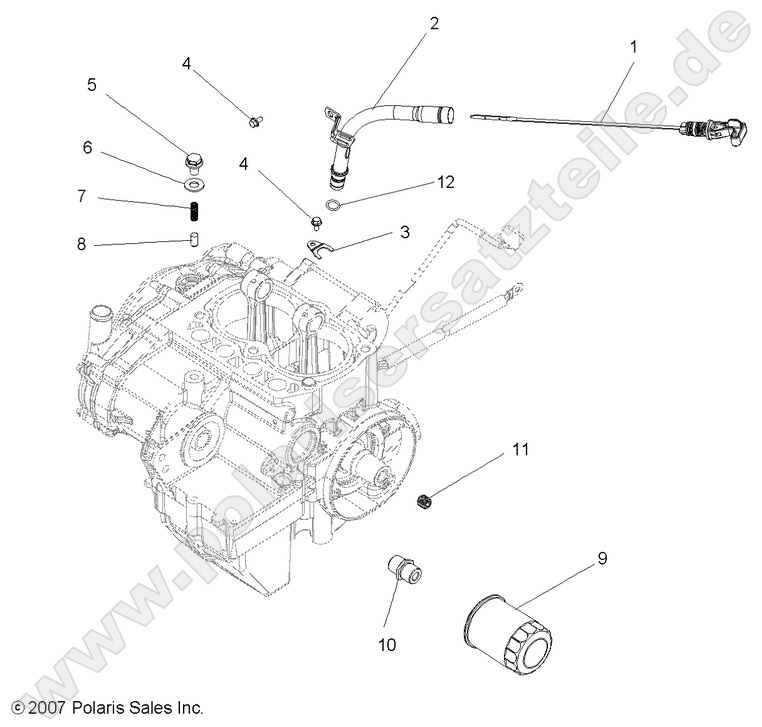 2
1
4
5
6
4
12
7
3
8
11
9
10
www.polarisersatzteile.de
© 2007 Polaris Sales Inc.