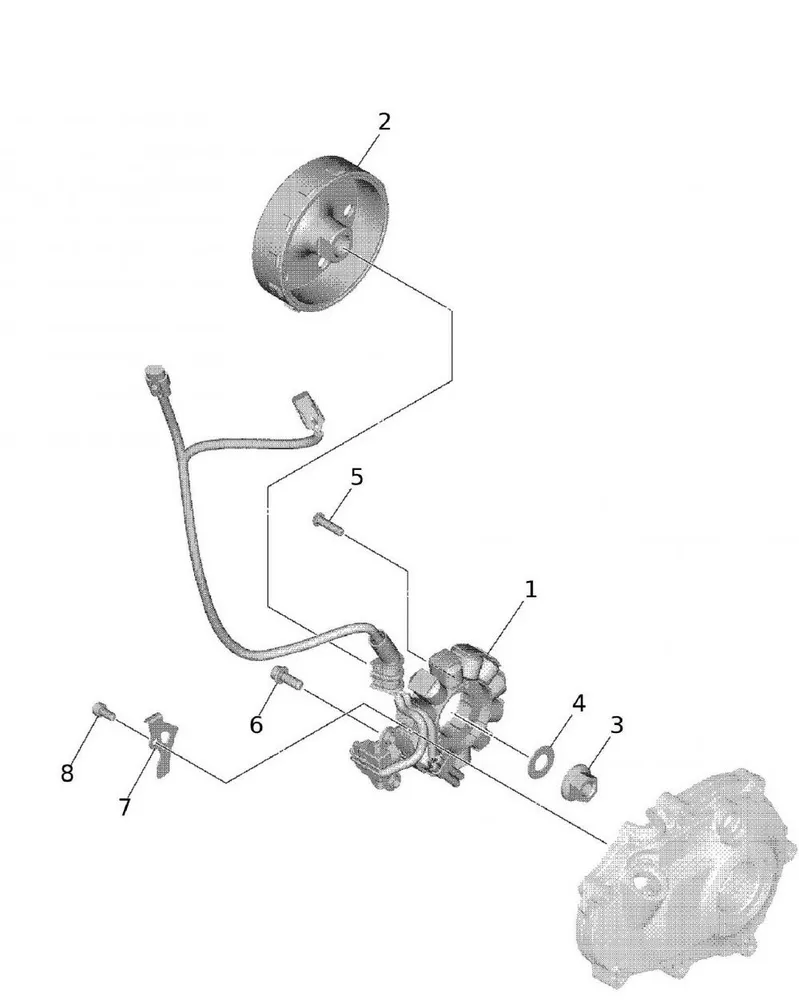 2

5

1

4

3

6

8

7