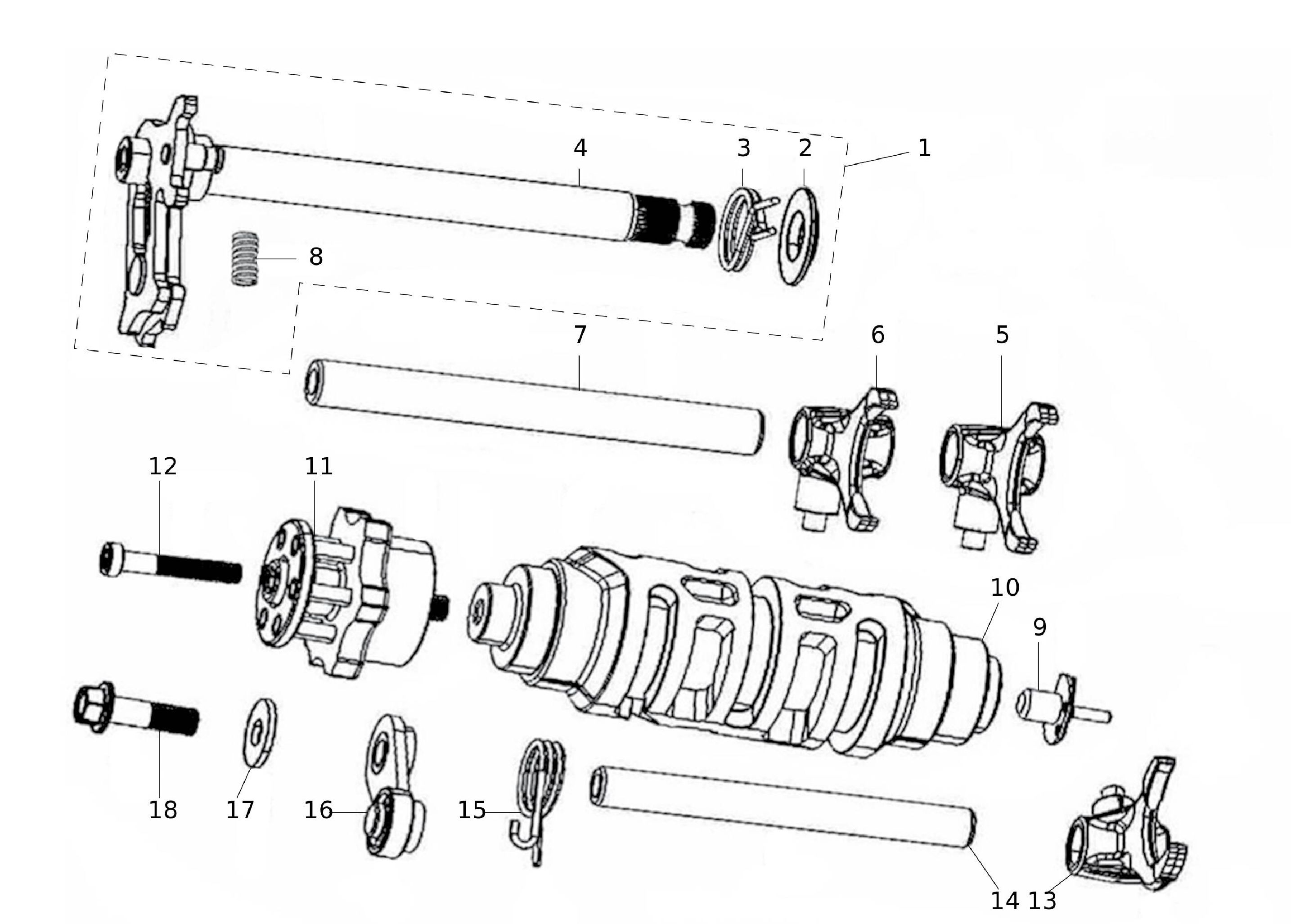 4
3
2
1
8
7
6
5
12
11
10
9
18
17
16
15
14
13