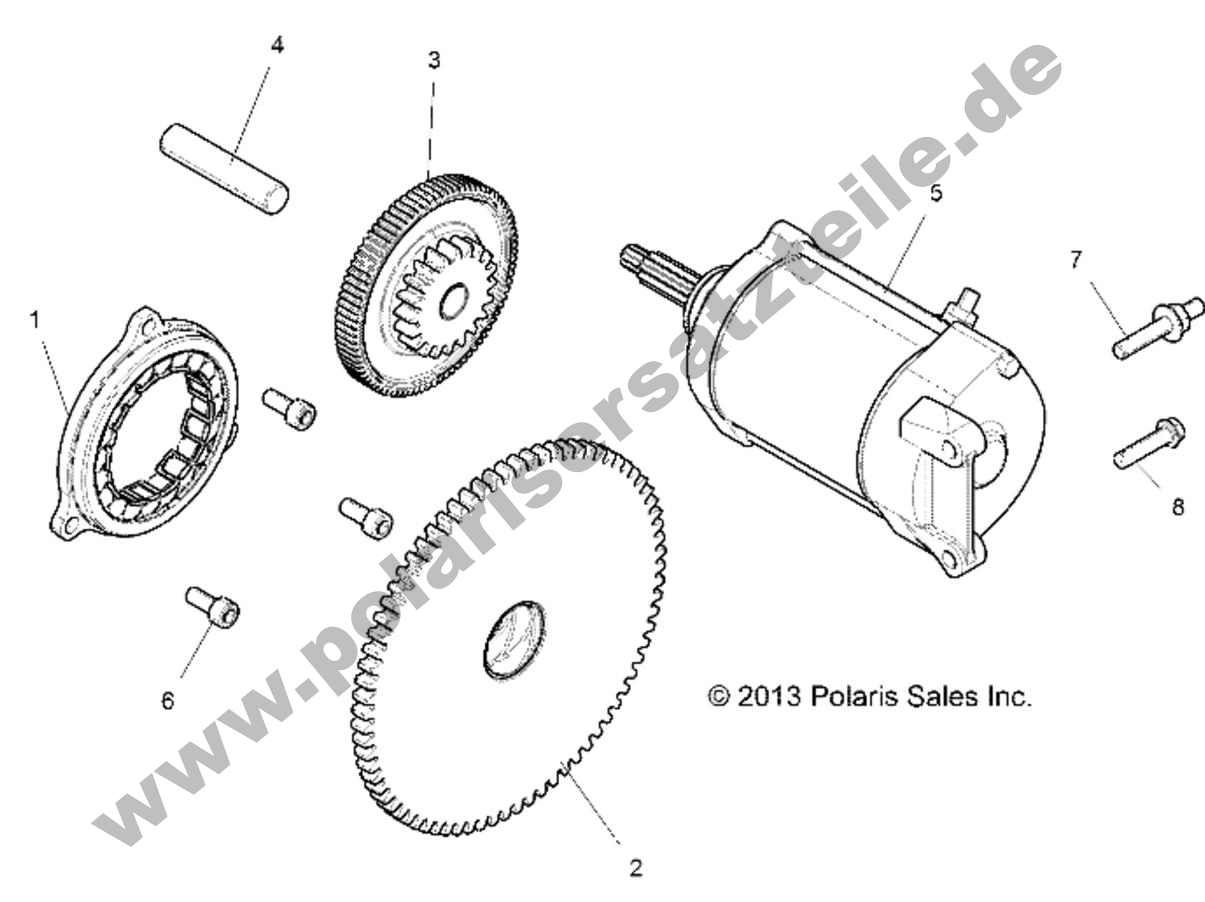 4
3
5
7
1
8
6
© 2013 Polaris Sales Inc.
2
www.polarisersatzteile.de