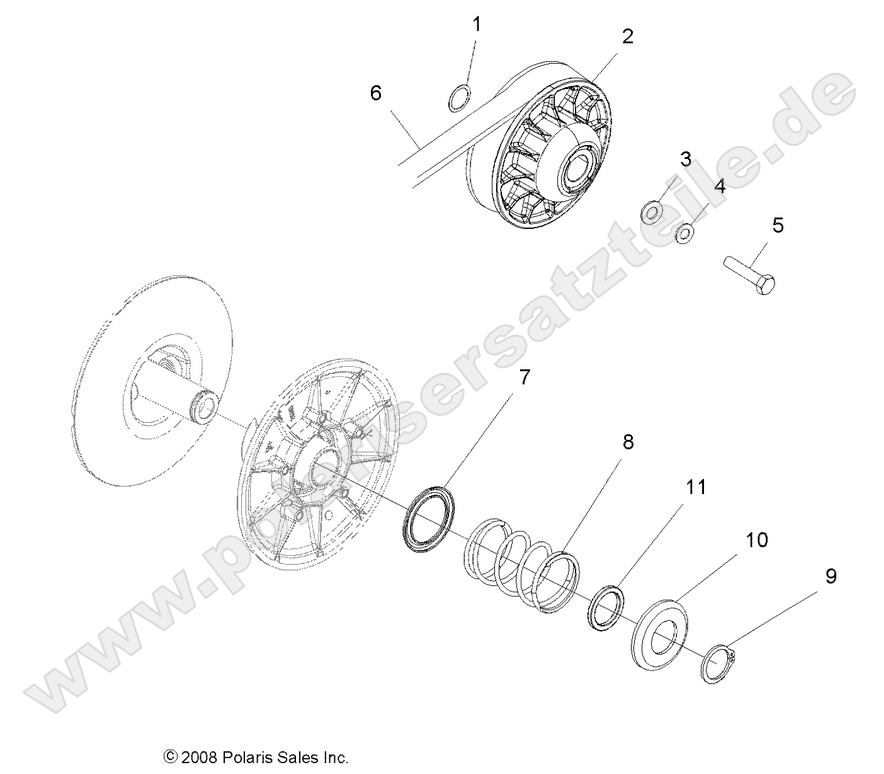 1
2
6
3
4
5
7
8
11
10
9

www.polarisersatzteile.de

© 2008 Polaris Sales Inc.