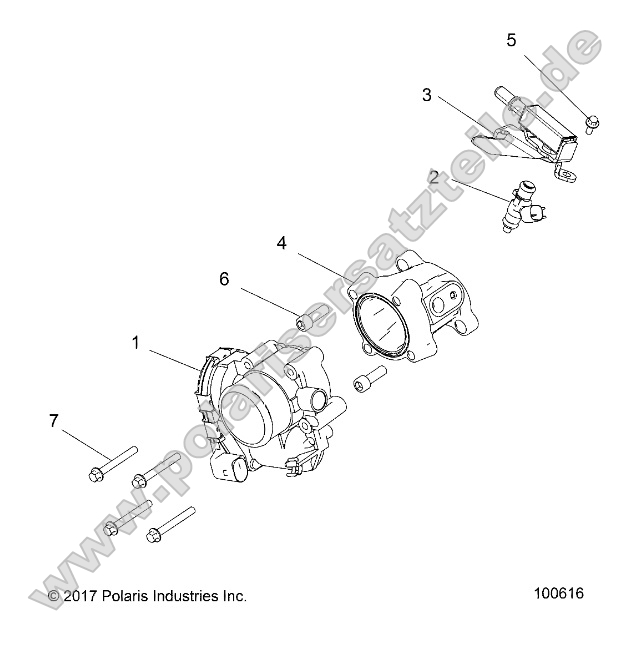 5

3

2

4

6

1

7

www.polarisersatzteile.de

© 2017 Polaris Industries Inc.

100616