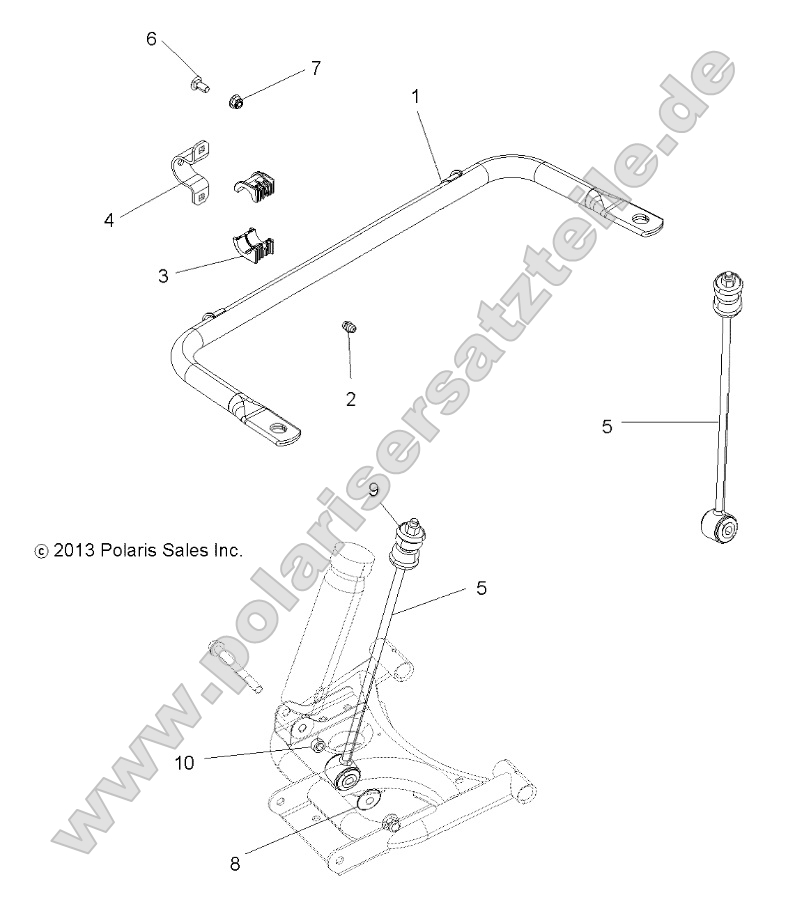 6
7
1
4
3
2
5
9
© 2013 Polaris Sales Inc.
5
10
8
www.polarisersatzteile.de