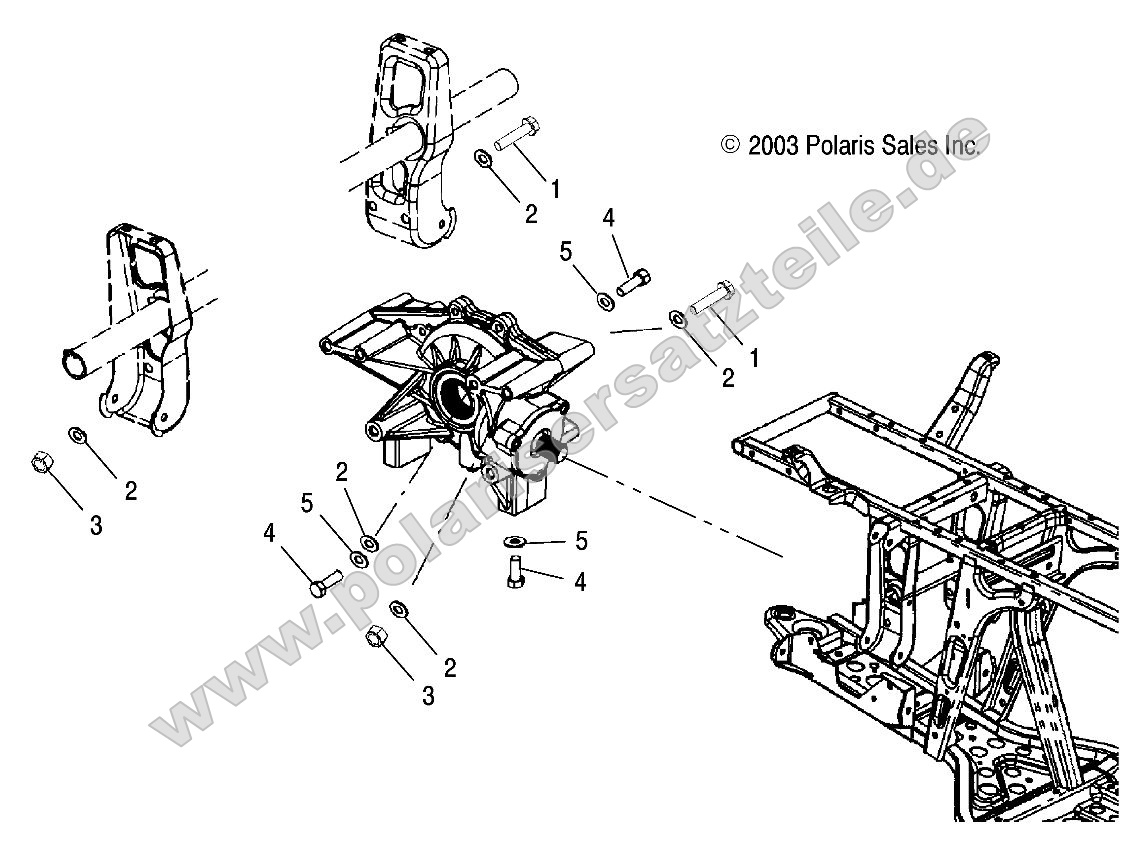 © 2003 Polaris Sales Inc.

www.polarisersatzteile.de

1
2
4
5
1
2
2
3
2
5
4
5
4
2
3