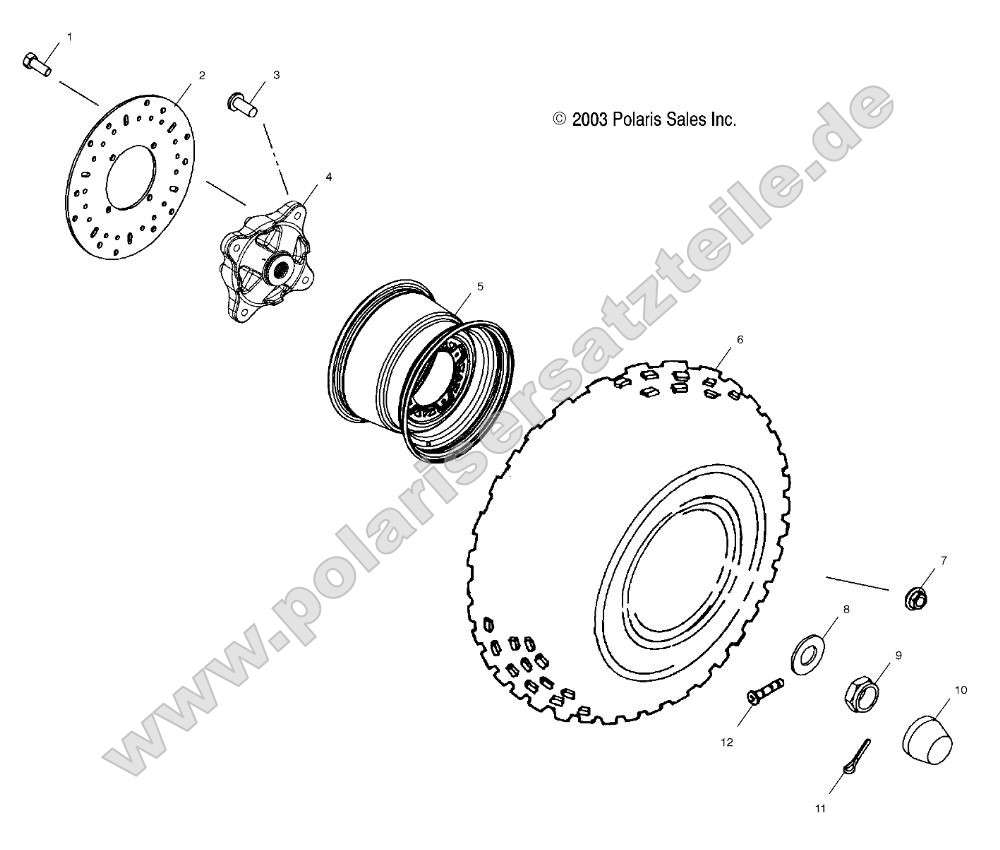 1
2
3
© 2003 Polaris Sales Inc.
4
5
6
7
8
9
10
12
11
www.polarisersatzteile.de