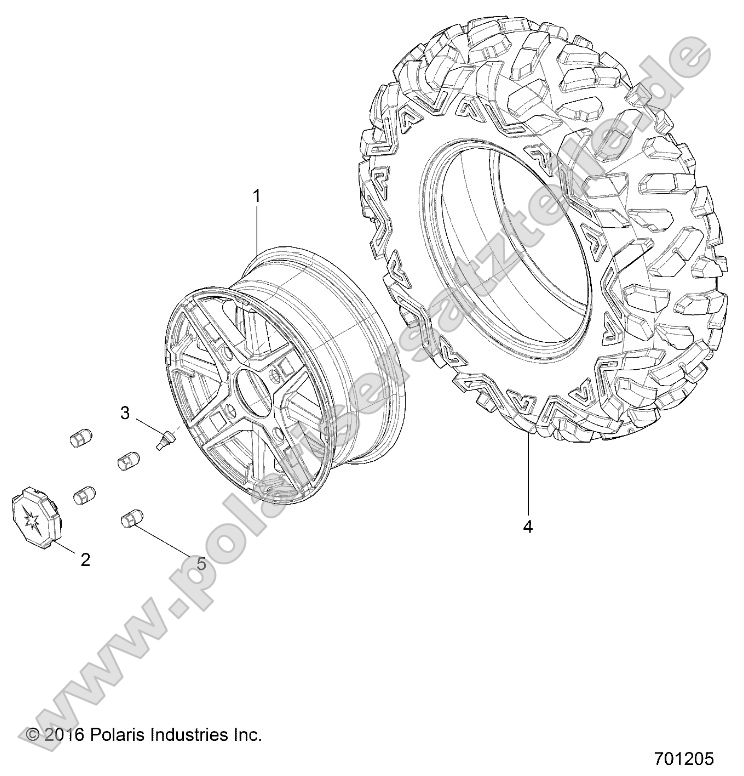 www.polarisersatzteile.de

1

3

2

5

4

© 2016 Polaris Industries Inc.

701205