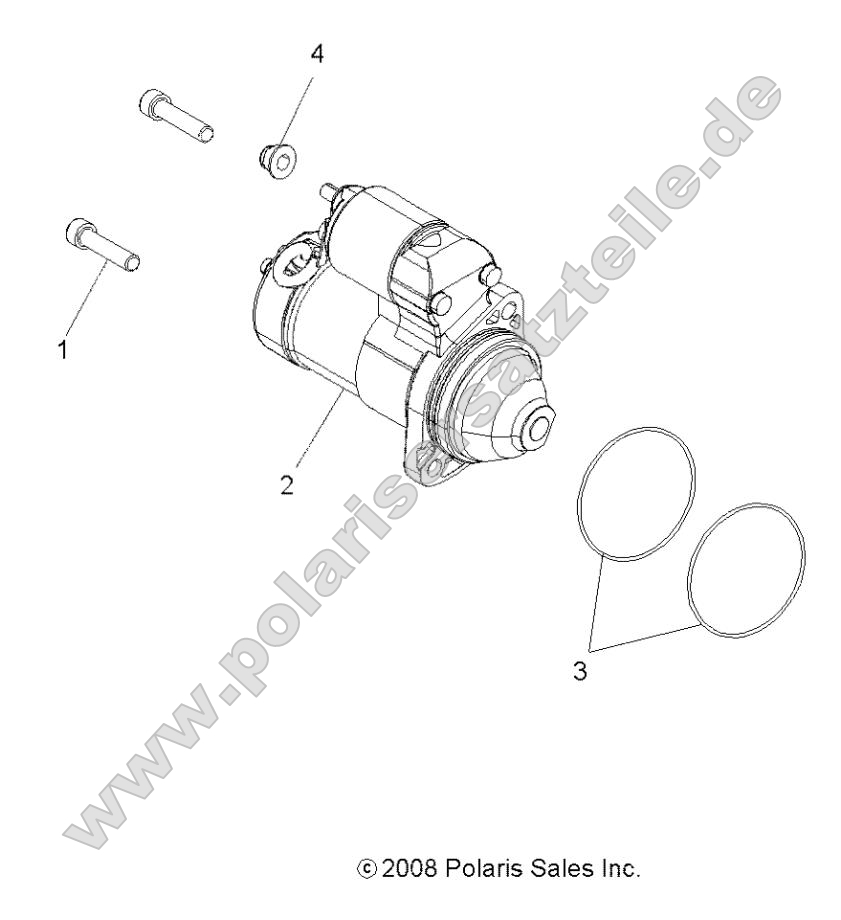 4

1

2

3

www.polaris-ersatzteile.de

© 2008 Polaris Sales Inc.