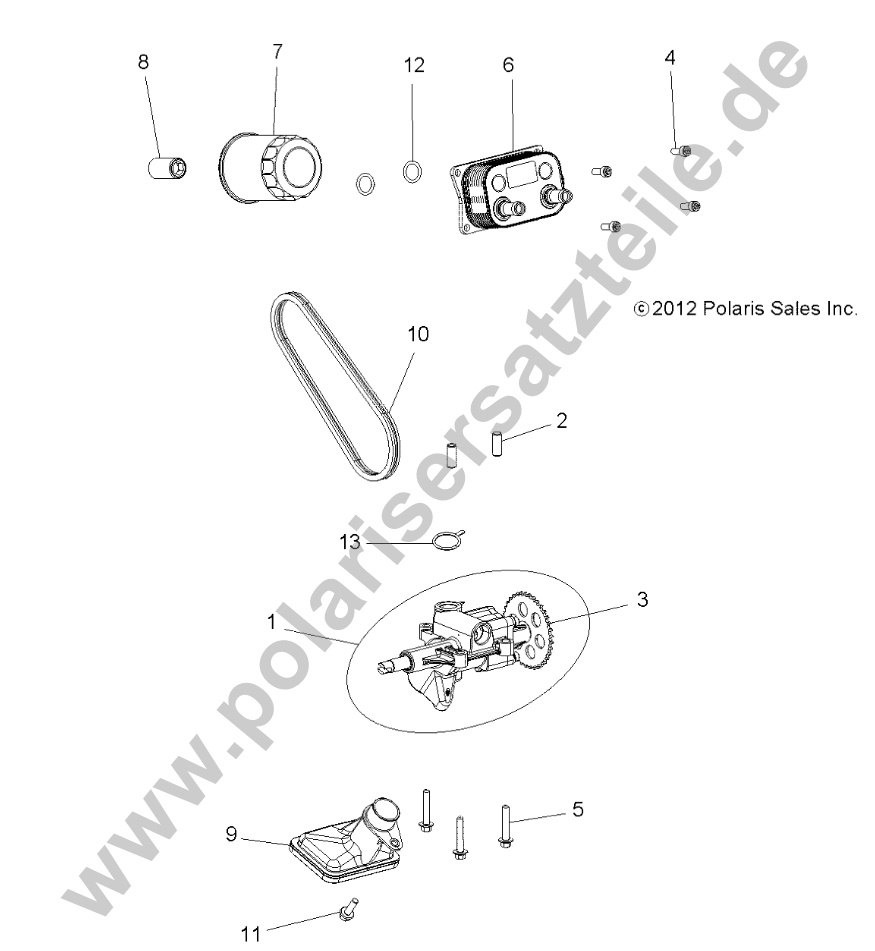 8
7
12
6
4

©2012 Polaris Sales Inc.

10
2
13
1
3
9
5
11

www.polarisersatzteile.de