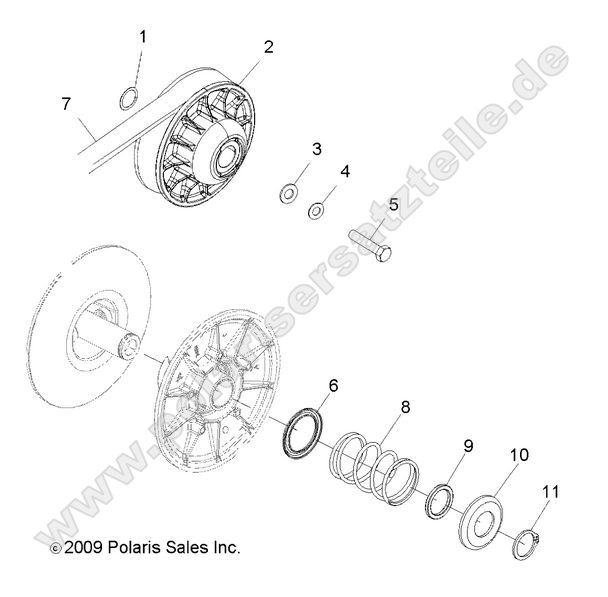 1
2
7
3
4
5
6
8
9
10
11
www.polarisersatzteile.de
© 2009 Polaris Sales Inc.