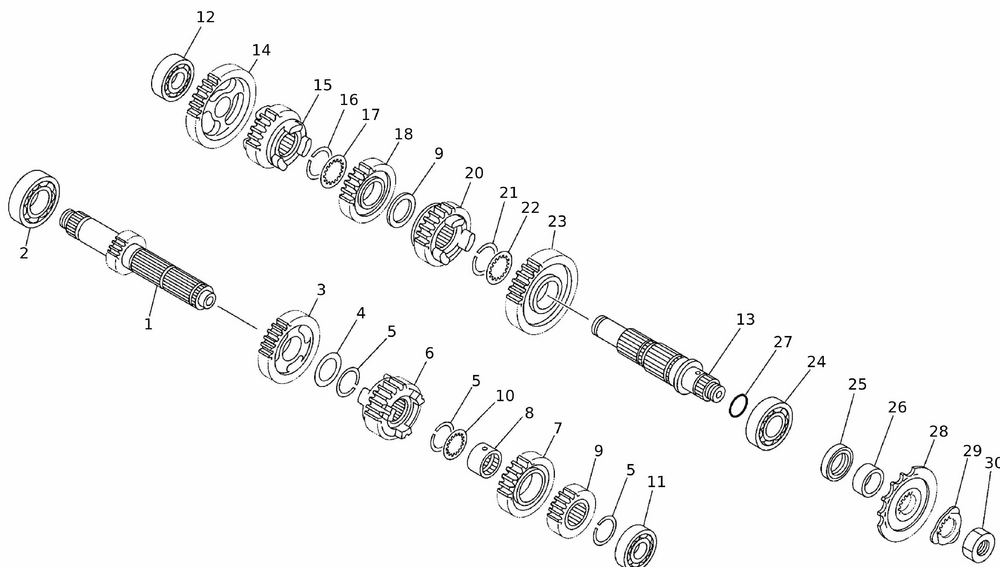 12
14
15
16
17
18
9
20
21
22
23
2
1
3
4
5
6
5
10
8
7
9
5
11
13
27
24
25
26
28
29
30