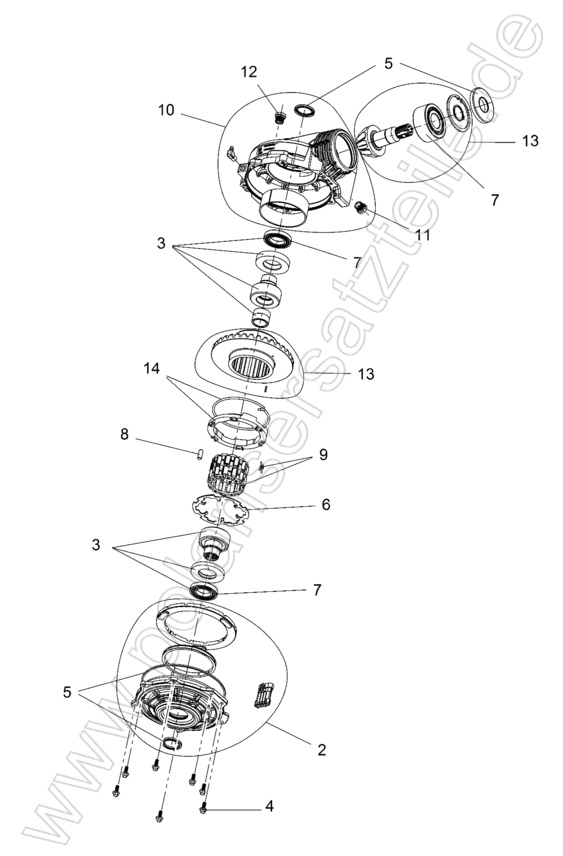 12
5
10
13
7
11
3
7
13
14
8
9
6
3
7
5
2
4
www.polarisersatzteile.de