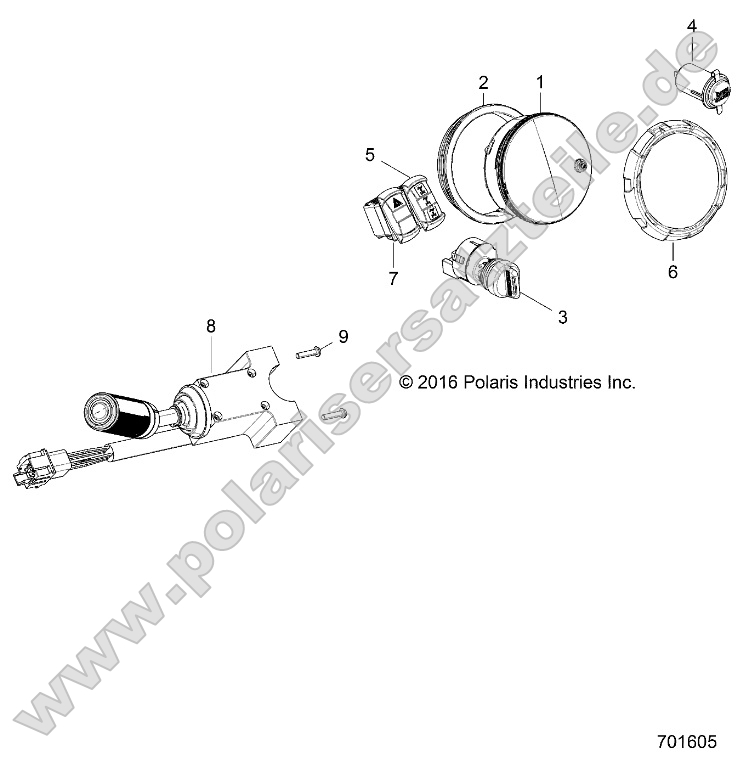 4
2
1
5
7
3
6
8
9
© 2016 Polaris Industries Inc.
www.polarisersatzteile.de
701605