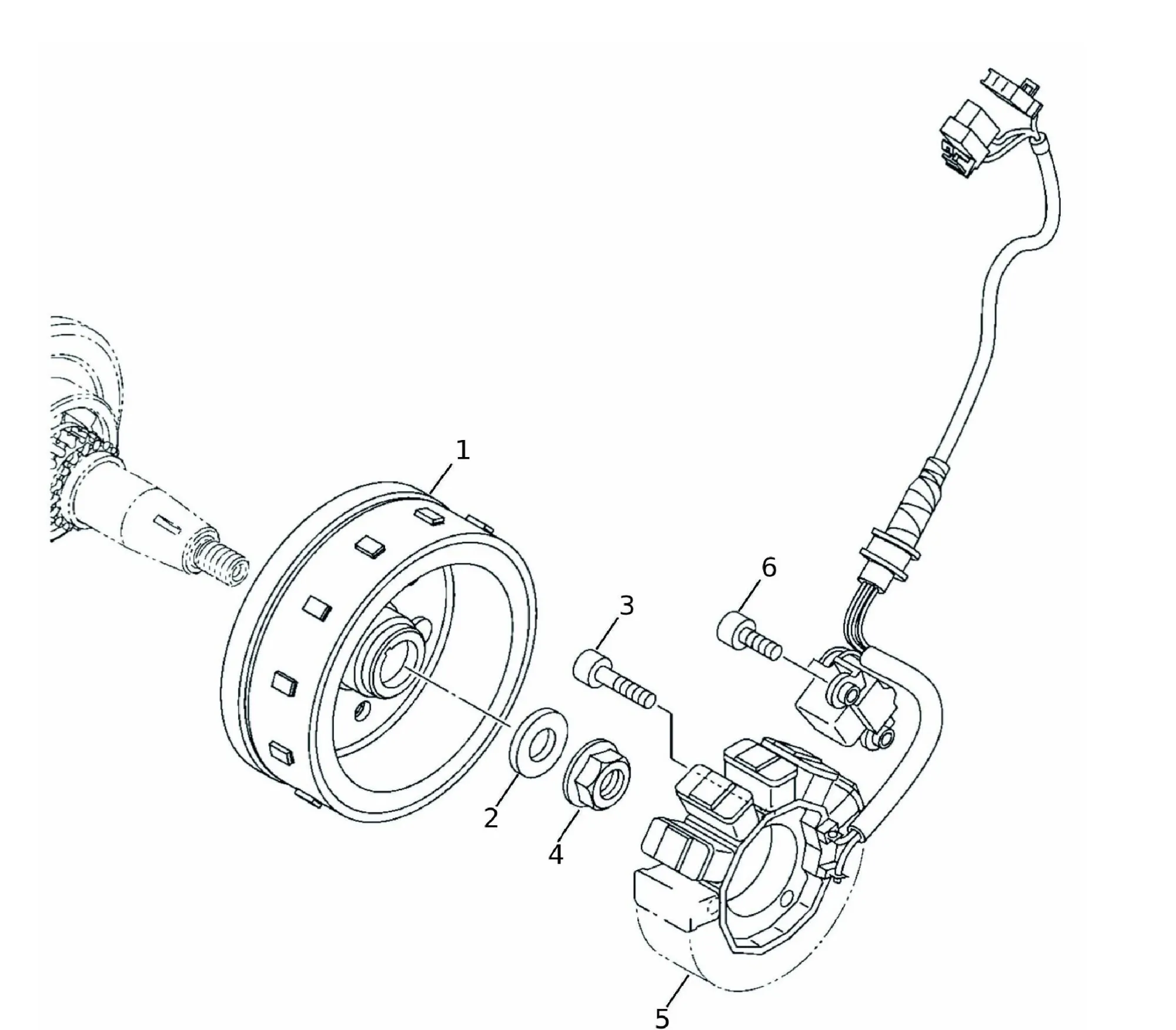 1
6
3
2
4
5