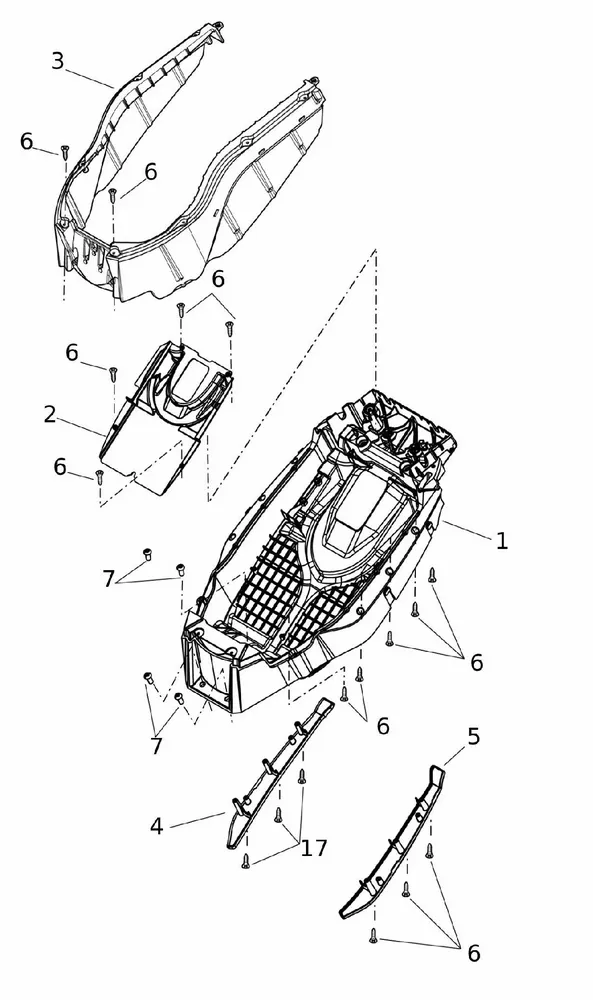 3
6
6
6
6
2
6
1
7
6
7
6
5
4
17
6