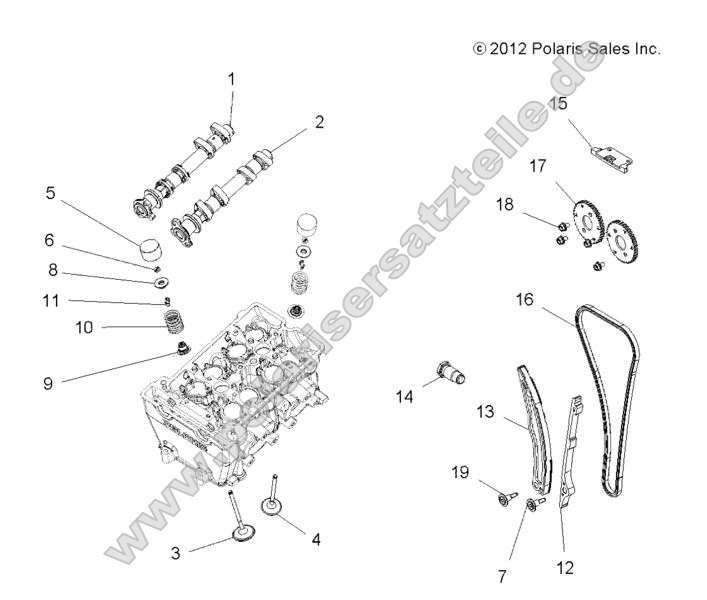 © 2012 Polaris Sales Inc.

www.polarisersatzteile.de

1
2
5
6
8
11
10
9
3
4
15
17
18
16
14
13
19
7
12