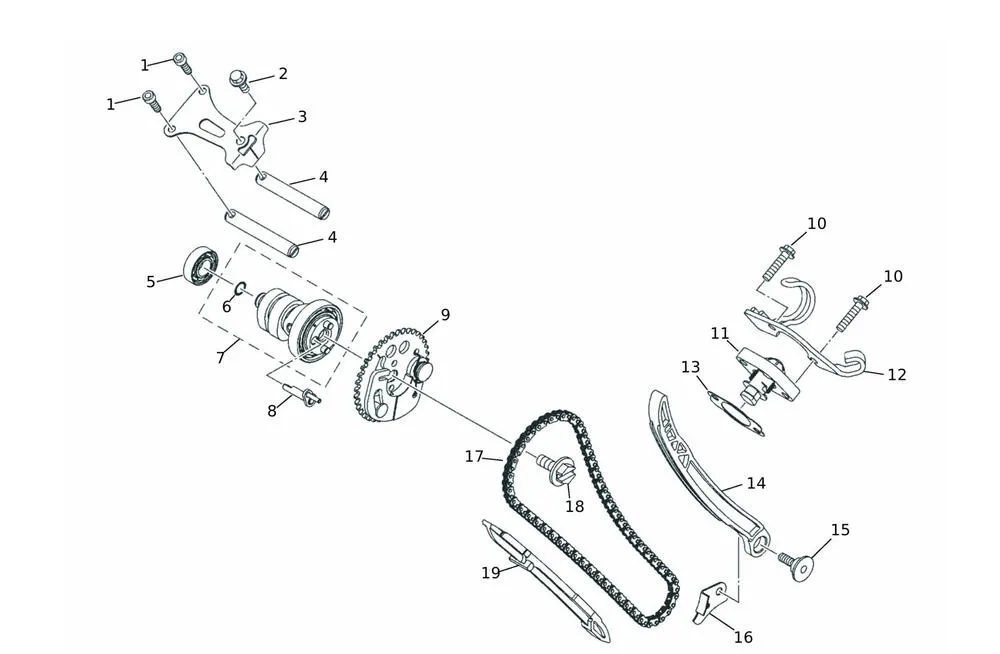 1
2
1
3
4
4
5
6
7
8
9
10
10
11
12
13
14
15
16
17
18
19