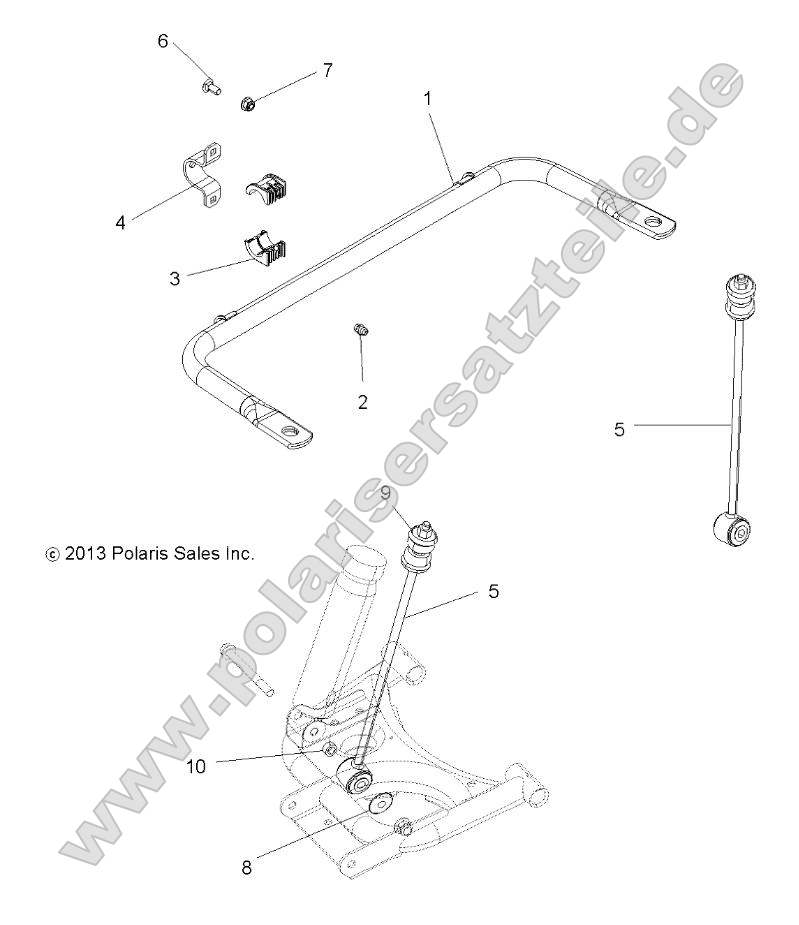 6
7
1
4
3
2
5
9
© 2013 Polaris Sales Inc.
5
10
8
www.polarisersatzteile.de