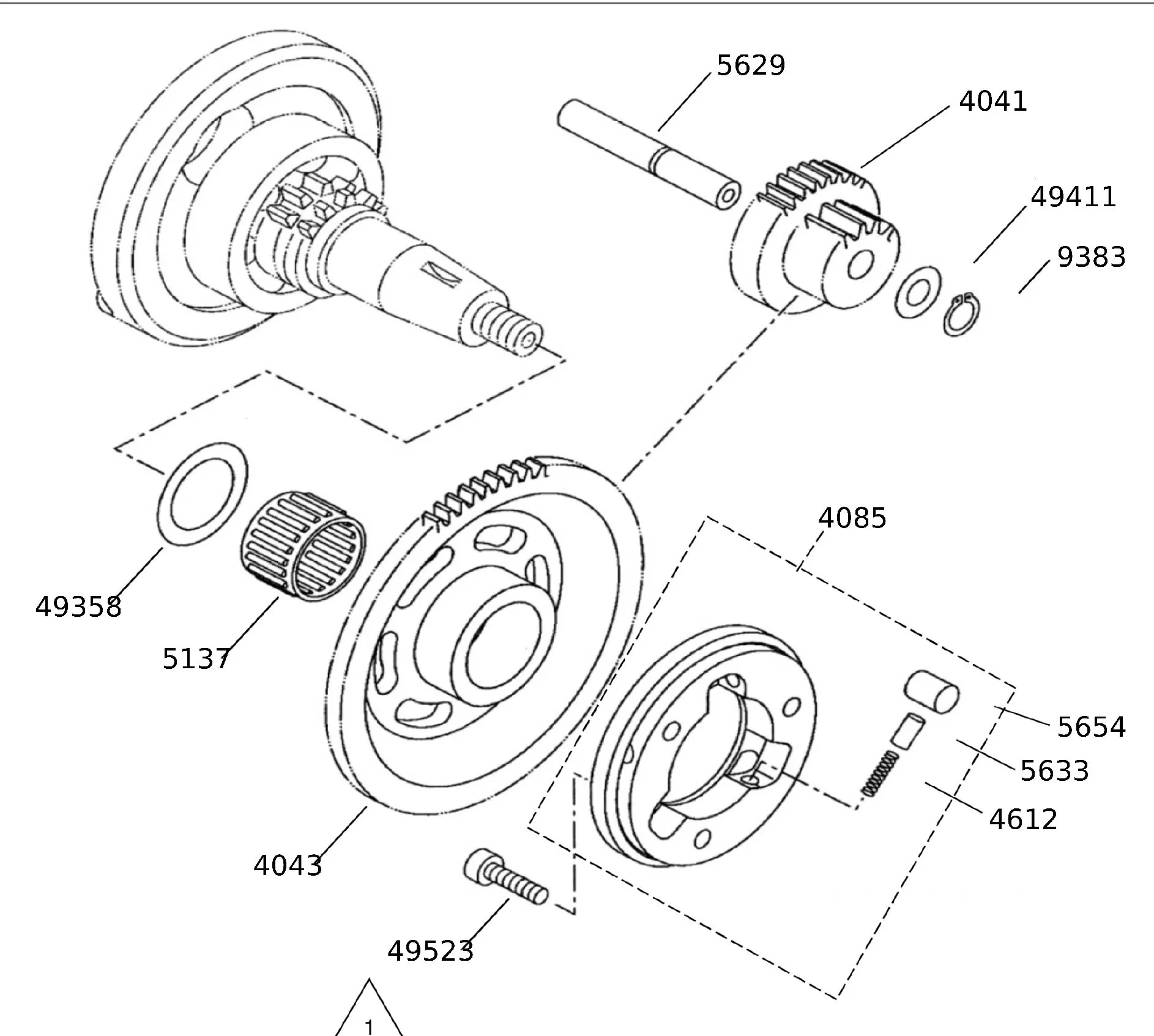 5629
4041
49411
9383
4085
49358
5137
5654
5633
4612
4043
49523
1