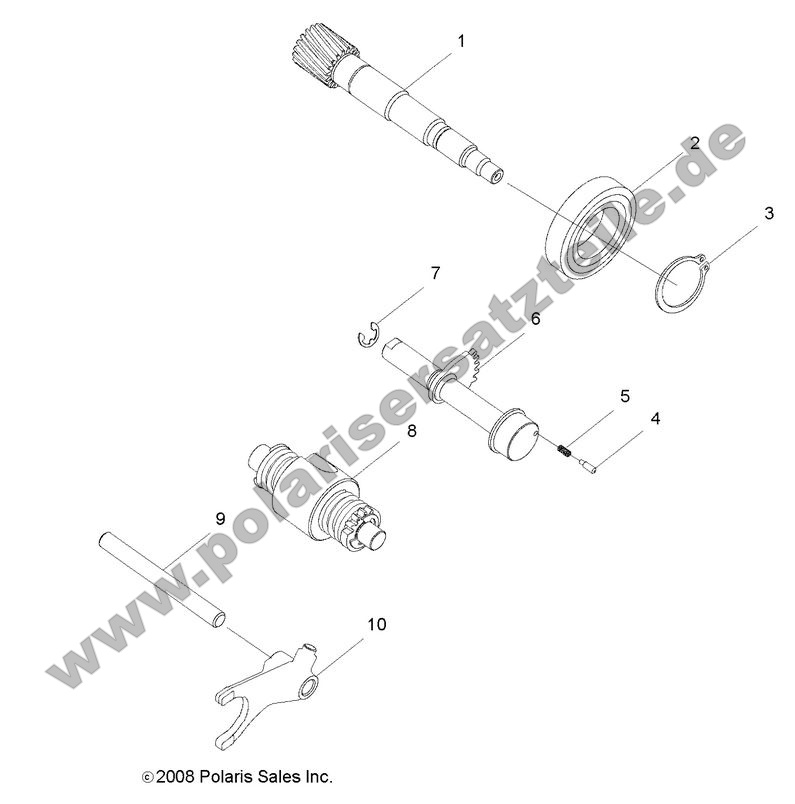 1

2

3

7

6

5

4

8

9

10

www.polarisersatzteile.de

©2008 Polaris Sales Inc.