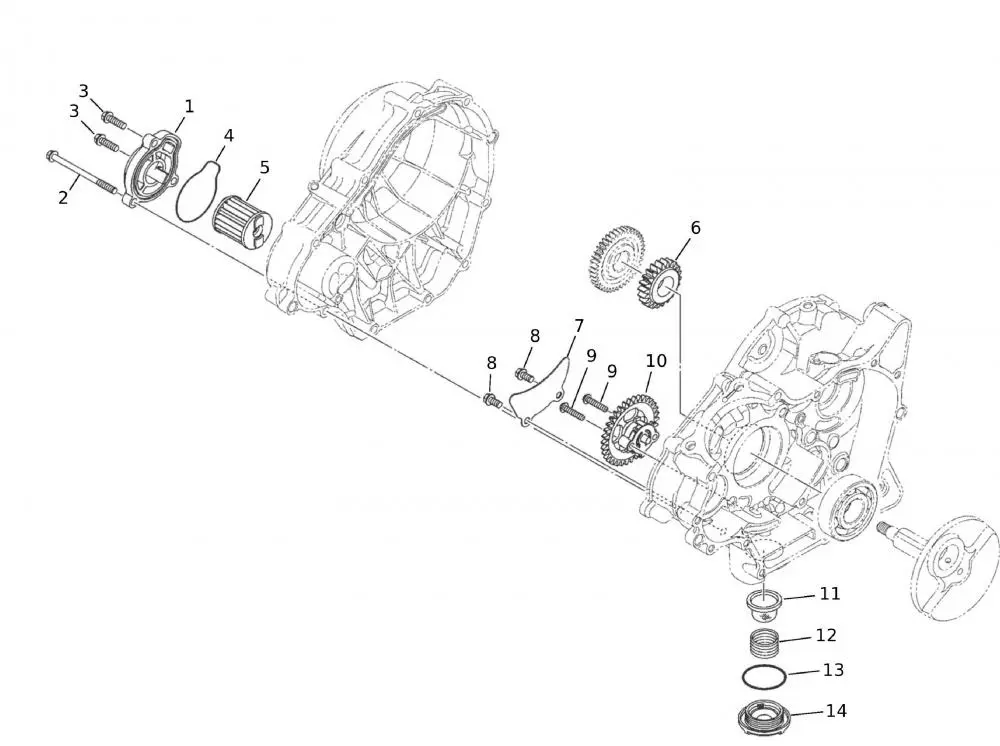 3
3
1
4
5
2
6
7
8
8
9
9
10
11
12
13
14