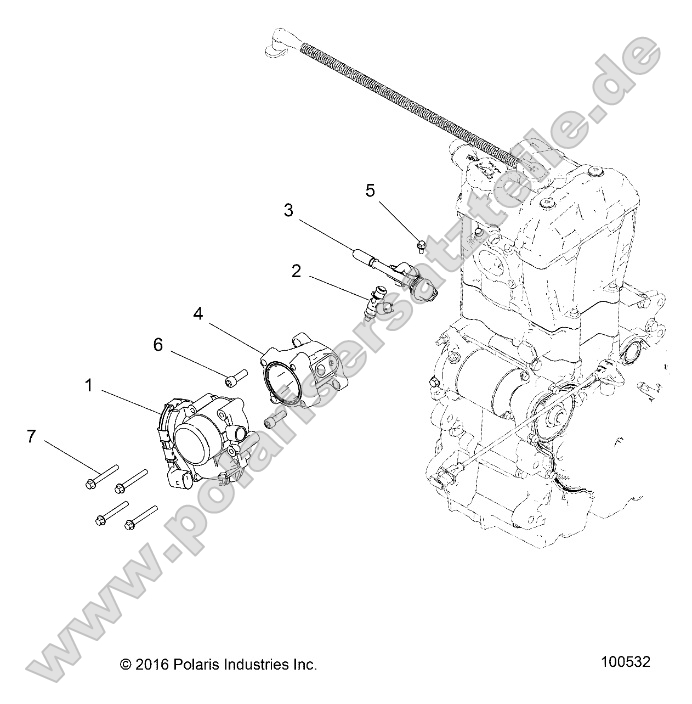 www.polarisersatzteile.de

5

3

2

4

6

1

7

© 2016 Polaris Industries Inc.

100532