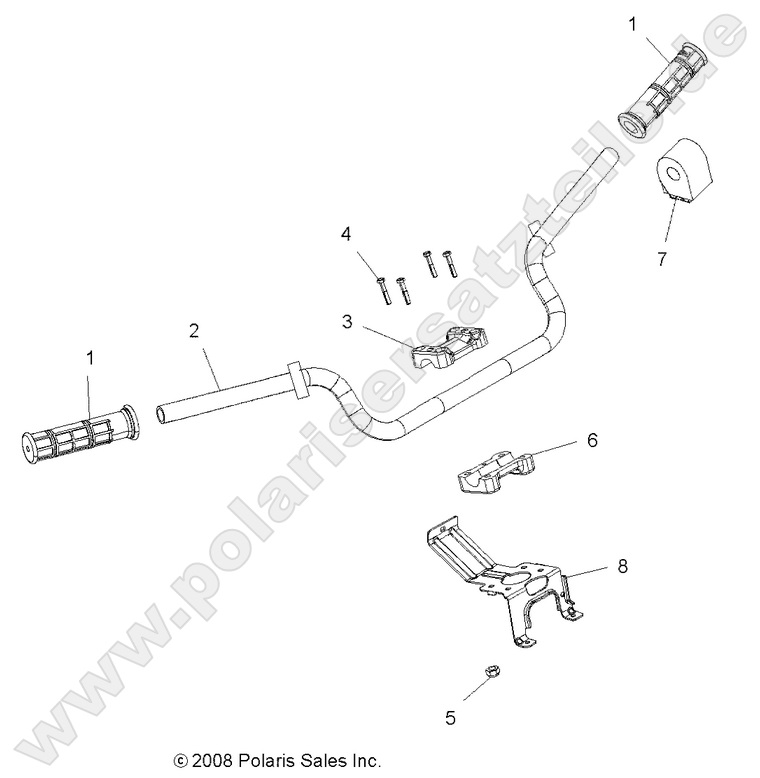 1

7

4

3

2

1

6

8

5

www.polarisersatzteile.de

© 2008 Polaris Sales Inc.