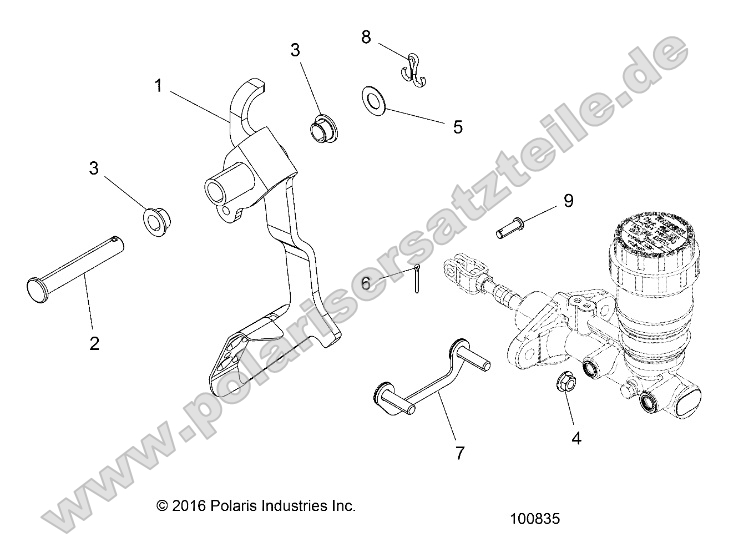 8
3
1
5
3
9
6
2
7
4
www.polarisersatzteile.de
© 2016 Polaris Industries Inc.
100835