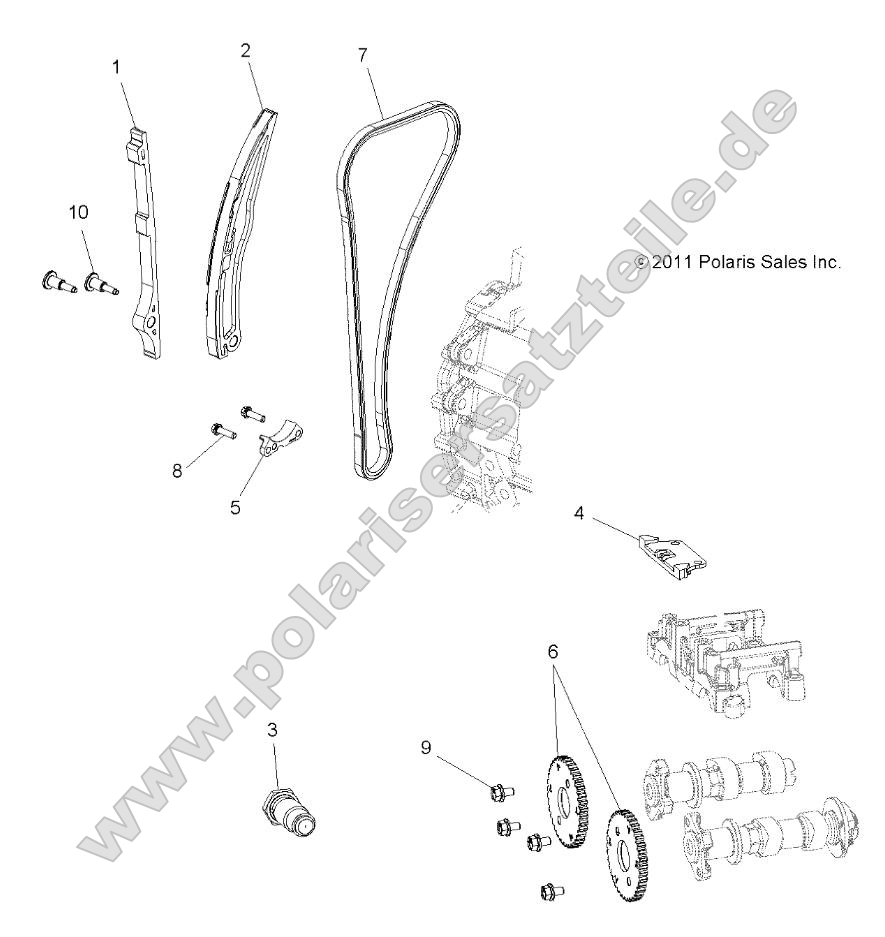 1
2
7
10
© 2011 Polaris Sales Inc.
8
5
4
6
3
9
www.polarisersatzteile.de