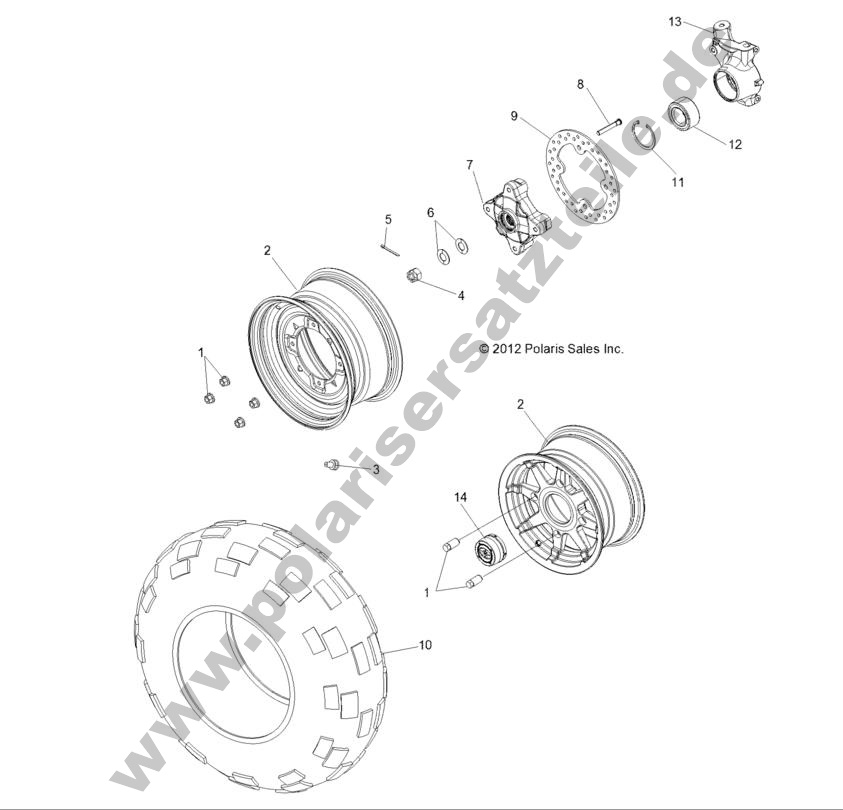 13
8
9
12
11
7
5
6
2
4
© 2012 Polaris Sales Inc.
1
2
3
14
1
10
www.polarisersatzteile.de