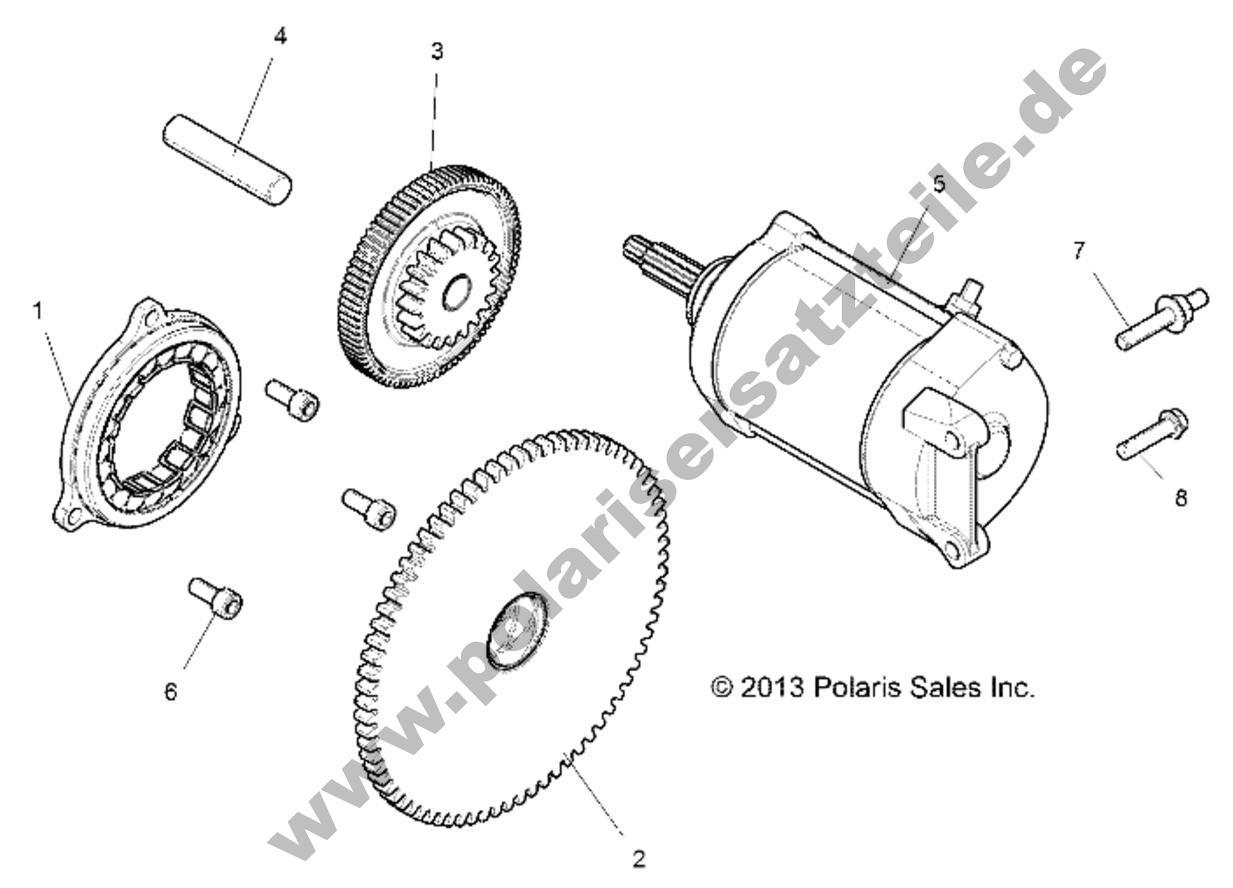 4
3
5
7
1
8
6
© 2013 Polaris Sales Inc.
2
www.polarisersatzteile.de