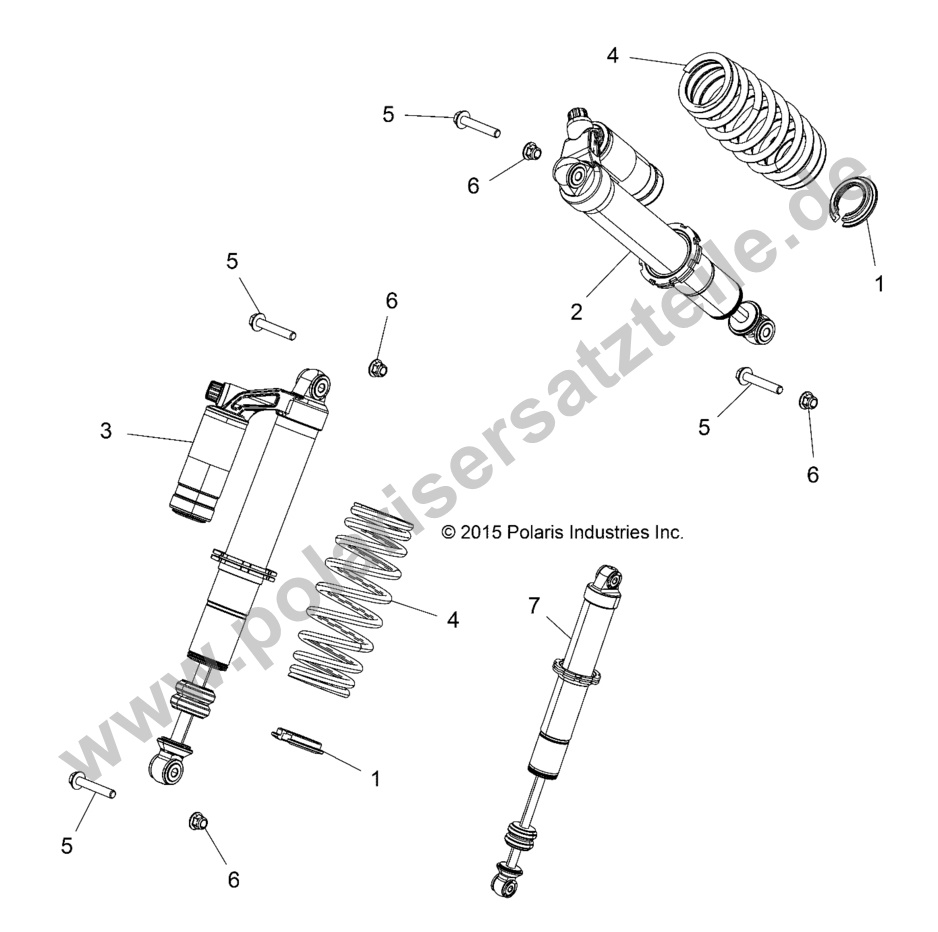 4
5
6
1
2
5
6
5
6
3
© 2015 Polaris Industries Inc.
4
7
1
5
6
www.polarisersatzteile.de