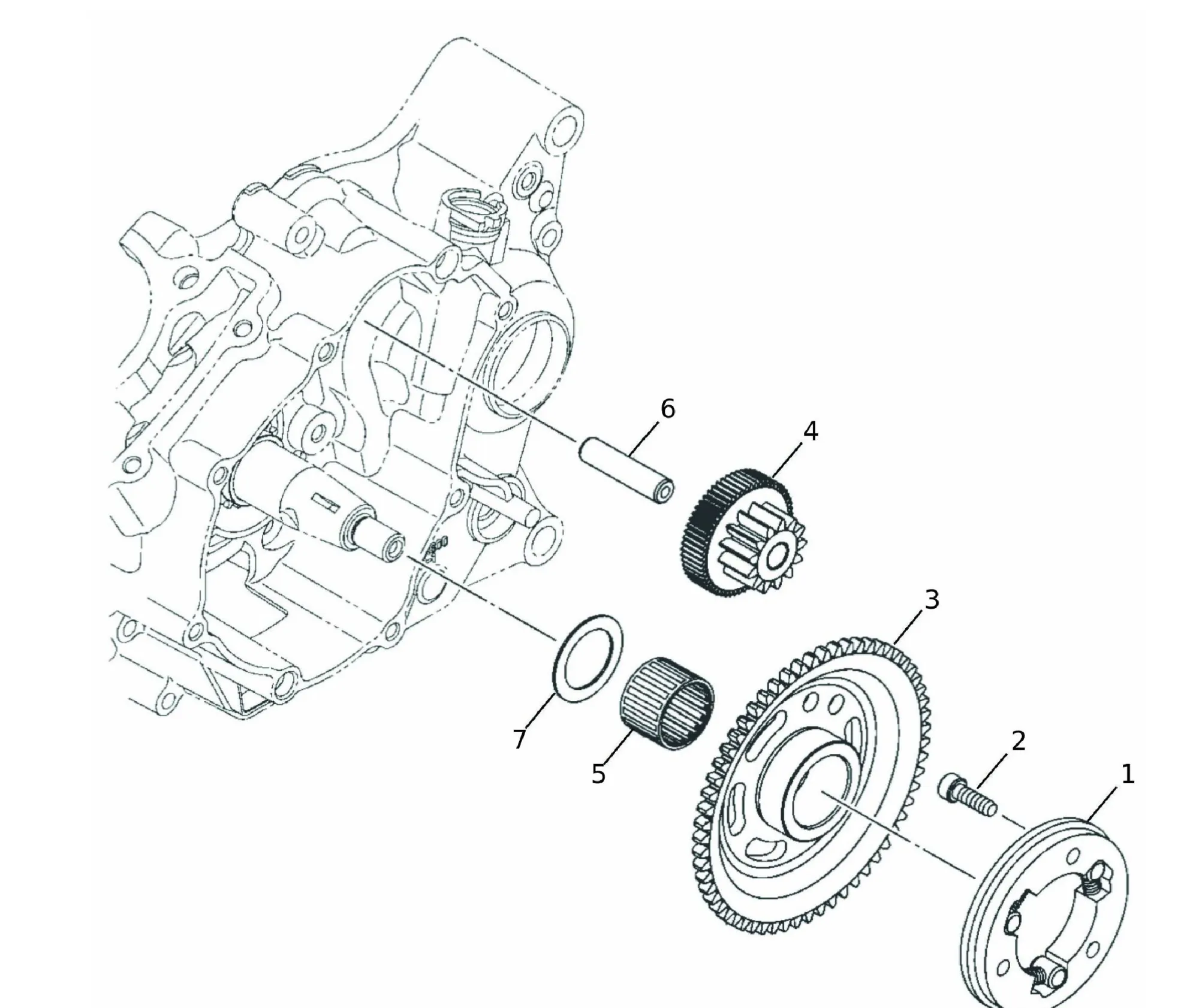 6
4
3
7
5
2
1