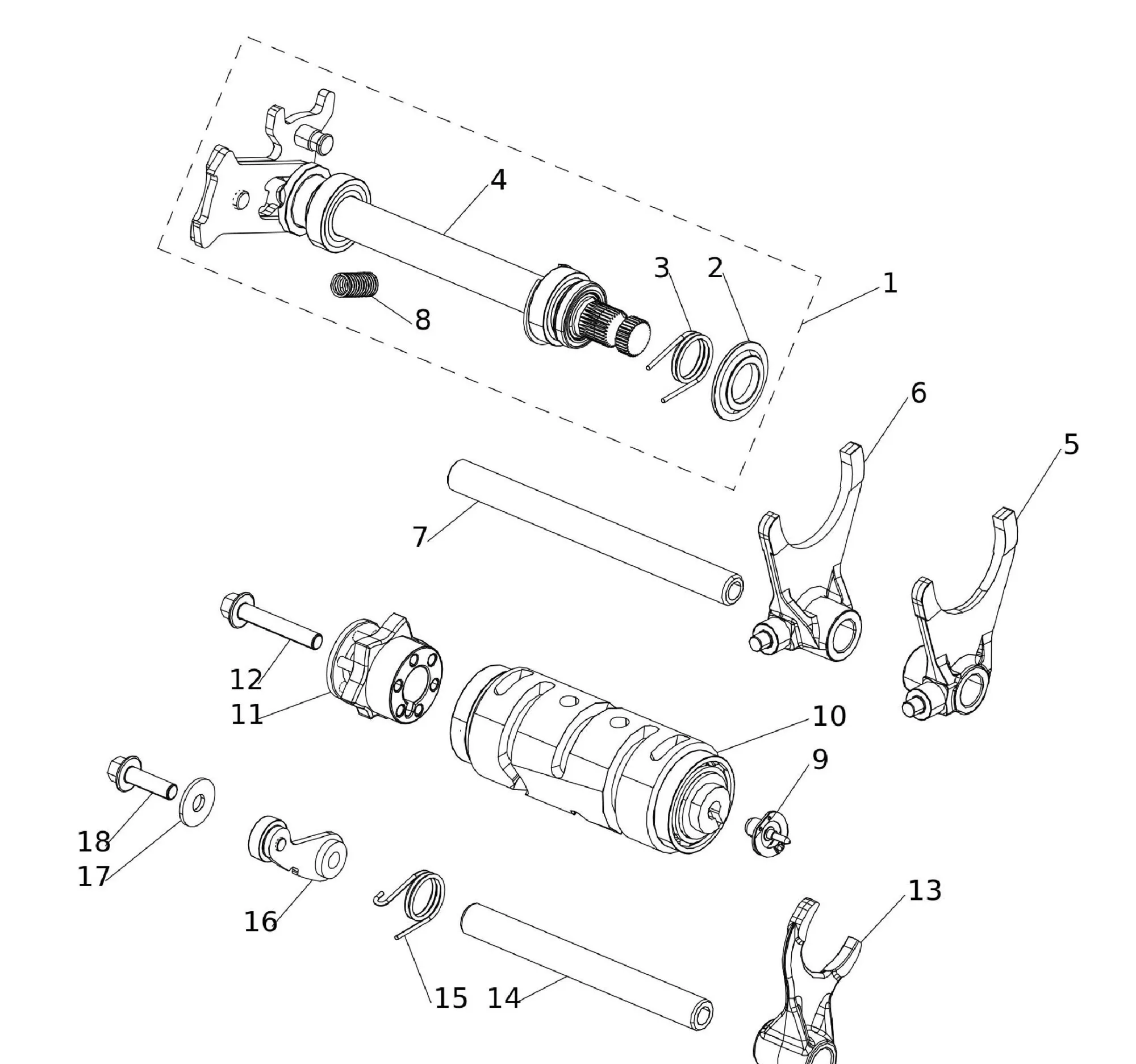 4
3
2
1
8
6
5
7
12
11
10
9
18
17
16
13
15
14