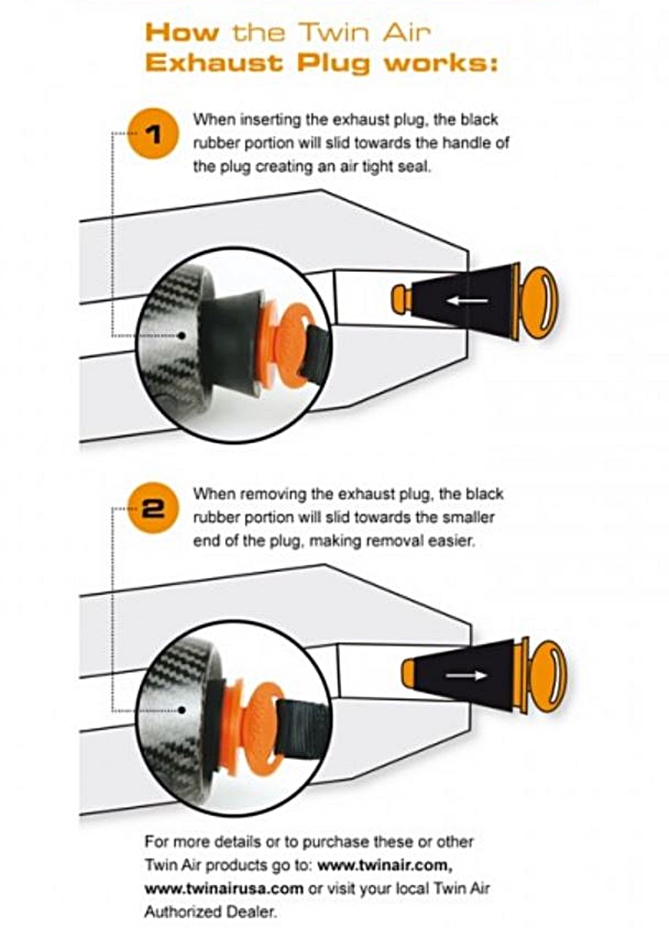 How the Twin Air Exhaust Plug works:

1

When inserting the exhaust plug, the black rubber portion will slid towards the handle of the plug creating an air tight seal.

2

When removing the exhaust plug, the black rubber portion will slid towards the smaller end of the plug, making removal easier.

For more details or to purchase these or other Twin Air products go to: www.twinair.com, www.twinairusa.com or visit your local Twin Air Authorized Dealer.